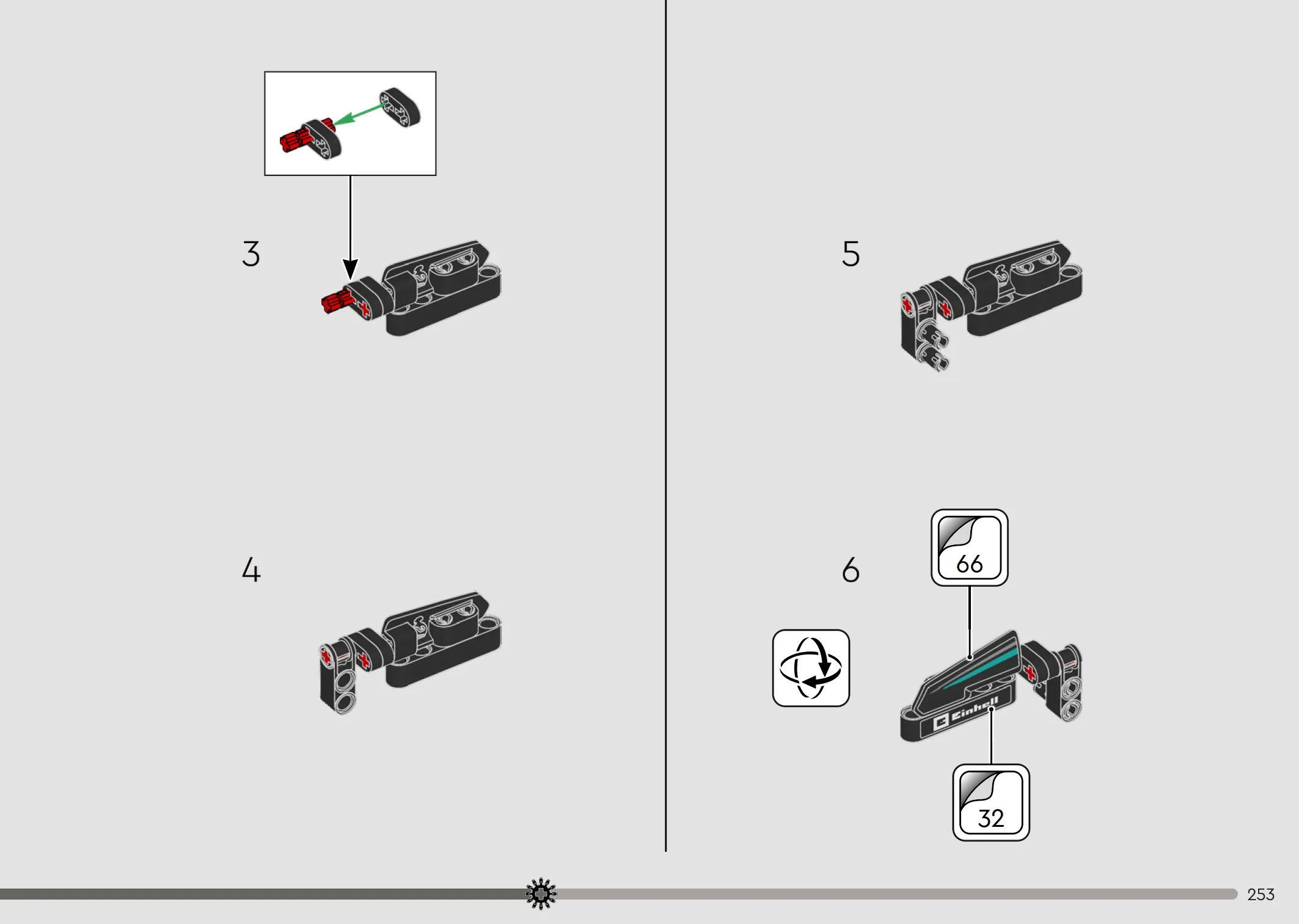 3

4

5

6

66

Einhell

32

253