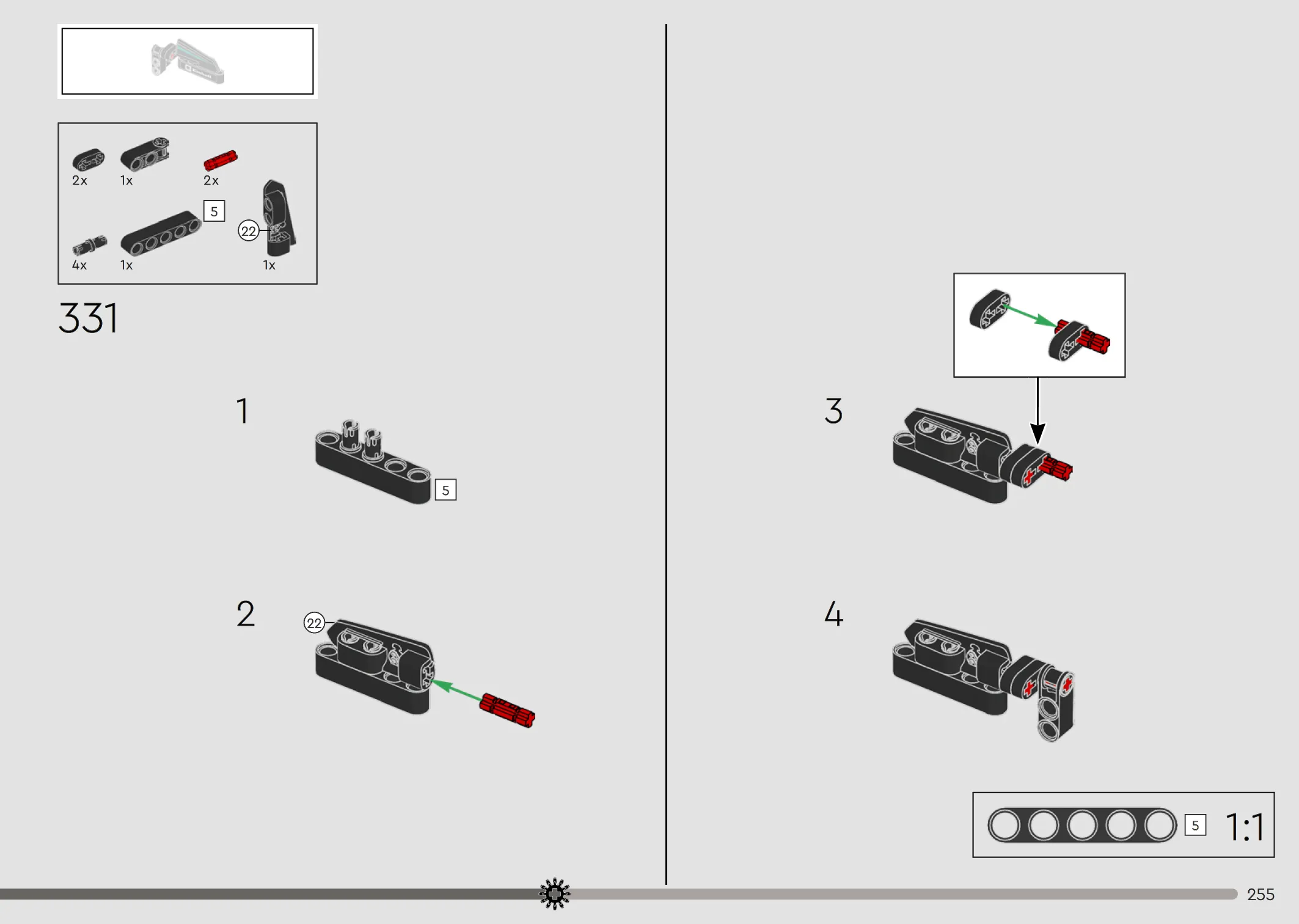 2x
1x
2x
5
22
4x
1x
1x

331

1

5

2

22

3

4

5
1:1

255