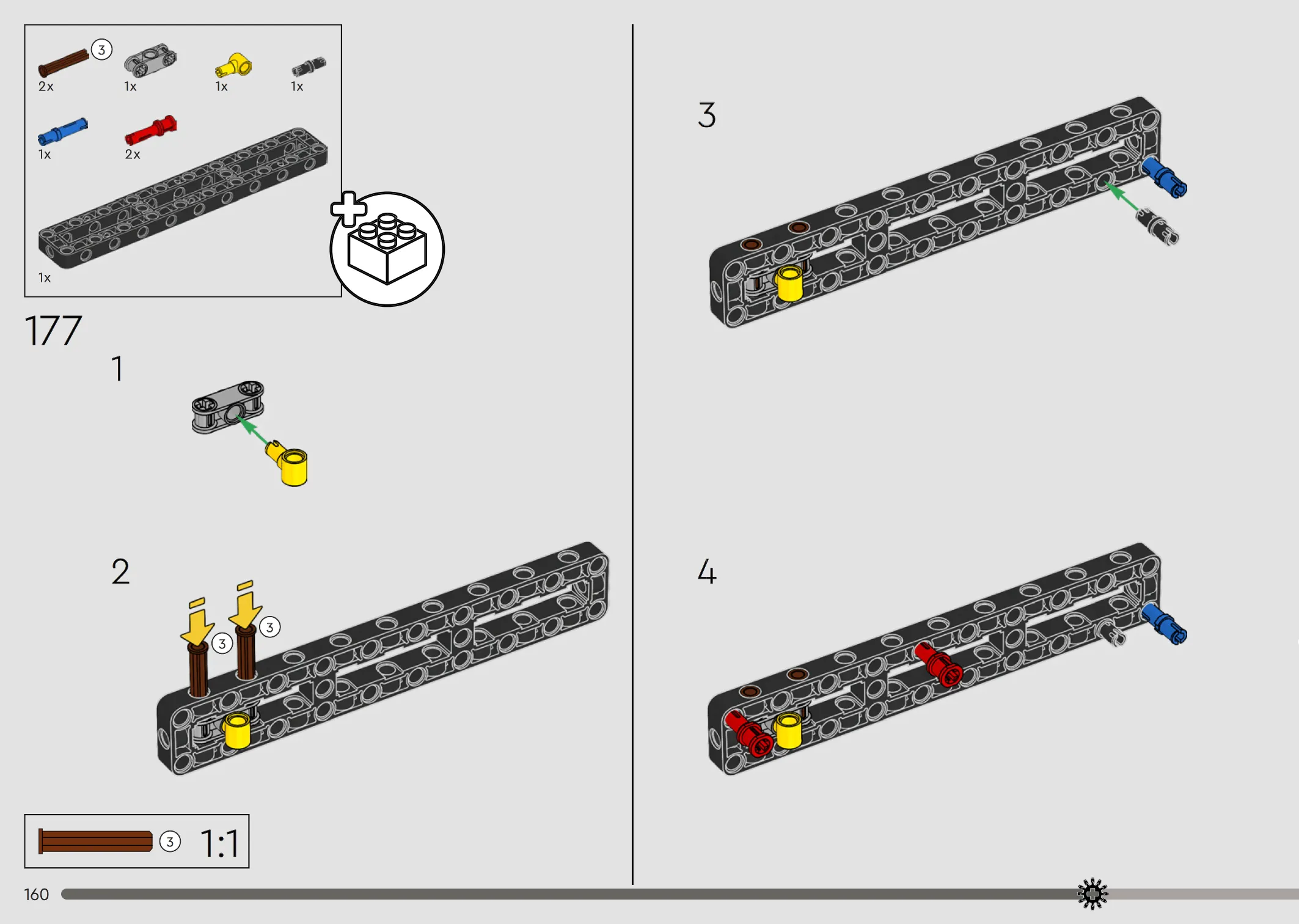 3
2x
1x
1x
1x
1x
2x
1x

177
1

2
3
3

3

4

3 1:1

160