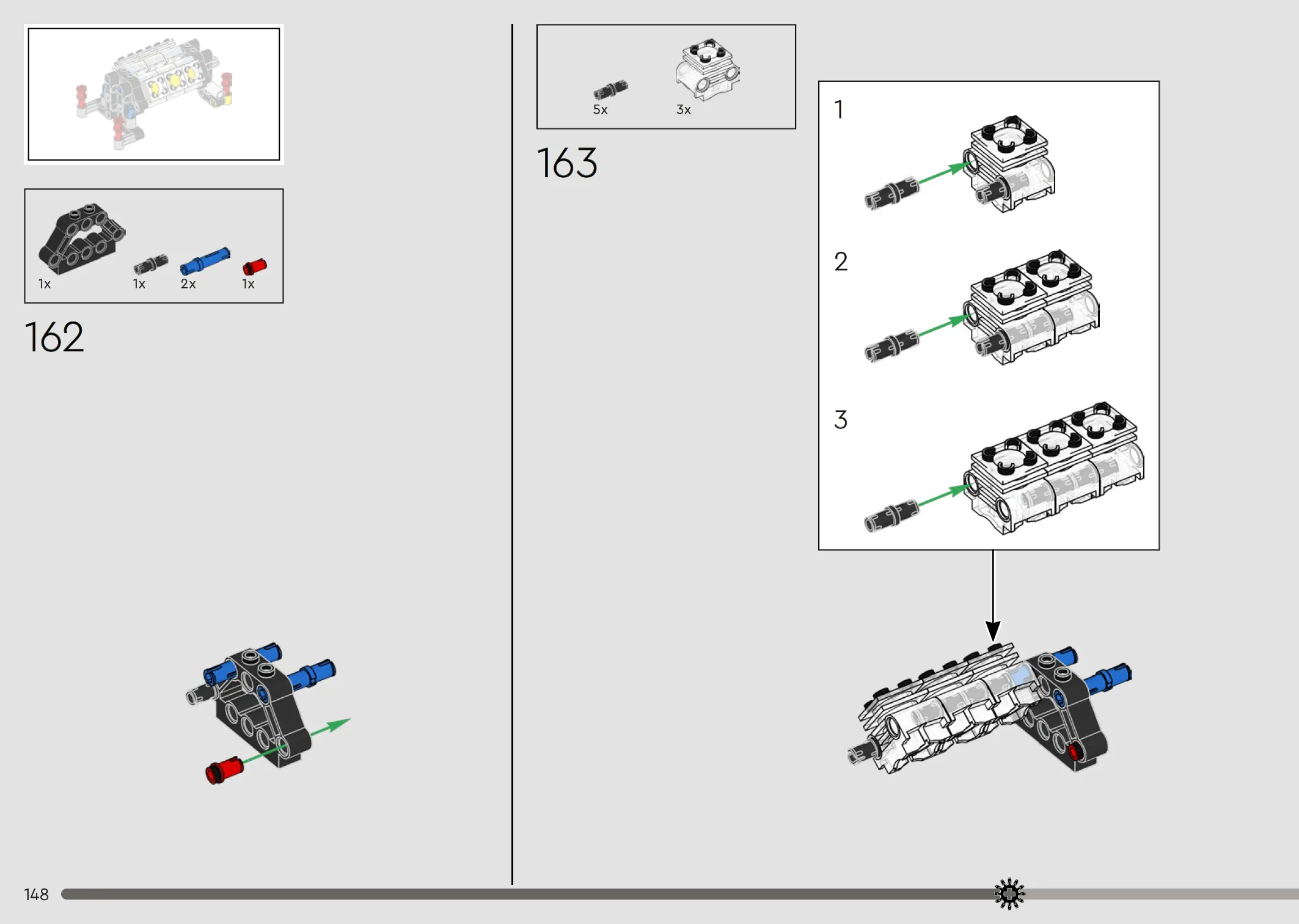 1x 1x 2x 1x

162

5x 3x

163

1

2

3

148