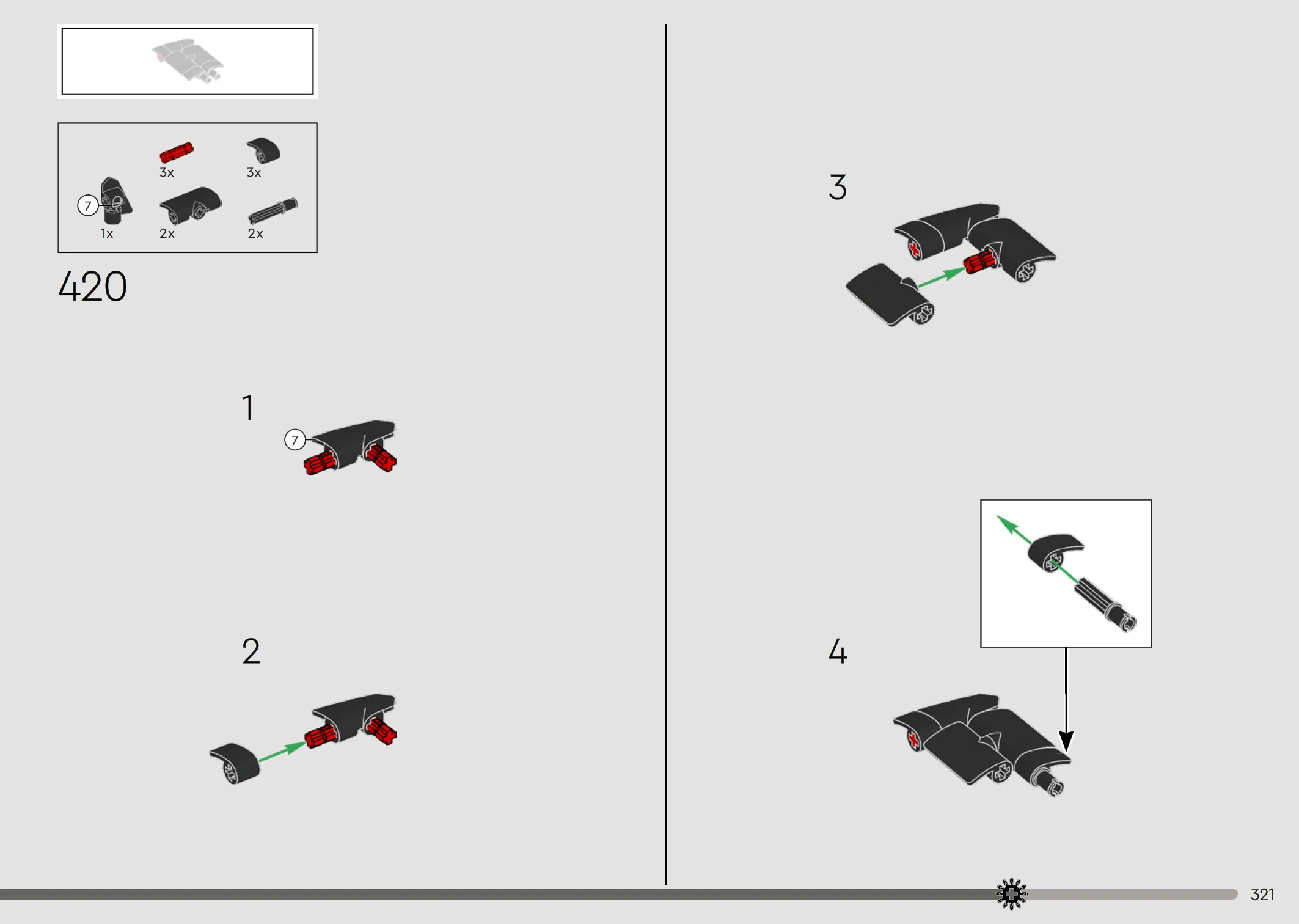 3x 3x
7
1x 2x 2x

420

1
7

2

3

4

321