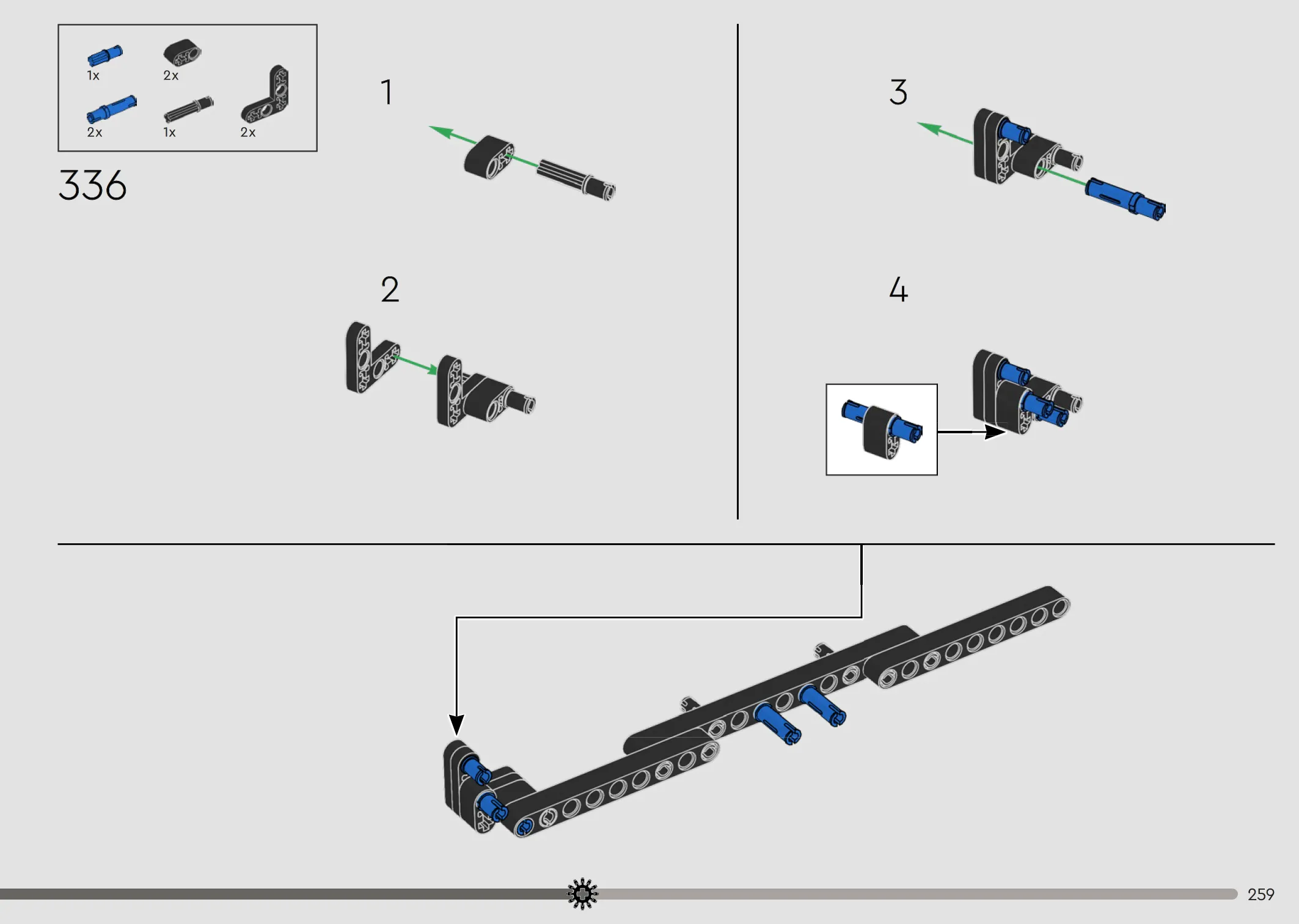 1x 2x
2x 1x 2x

336

1

2

3

4

259