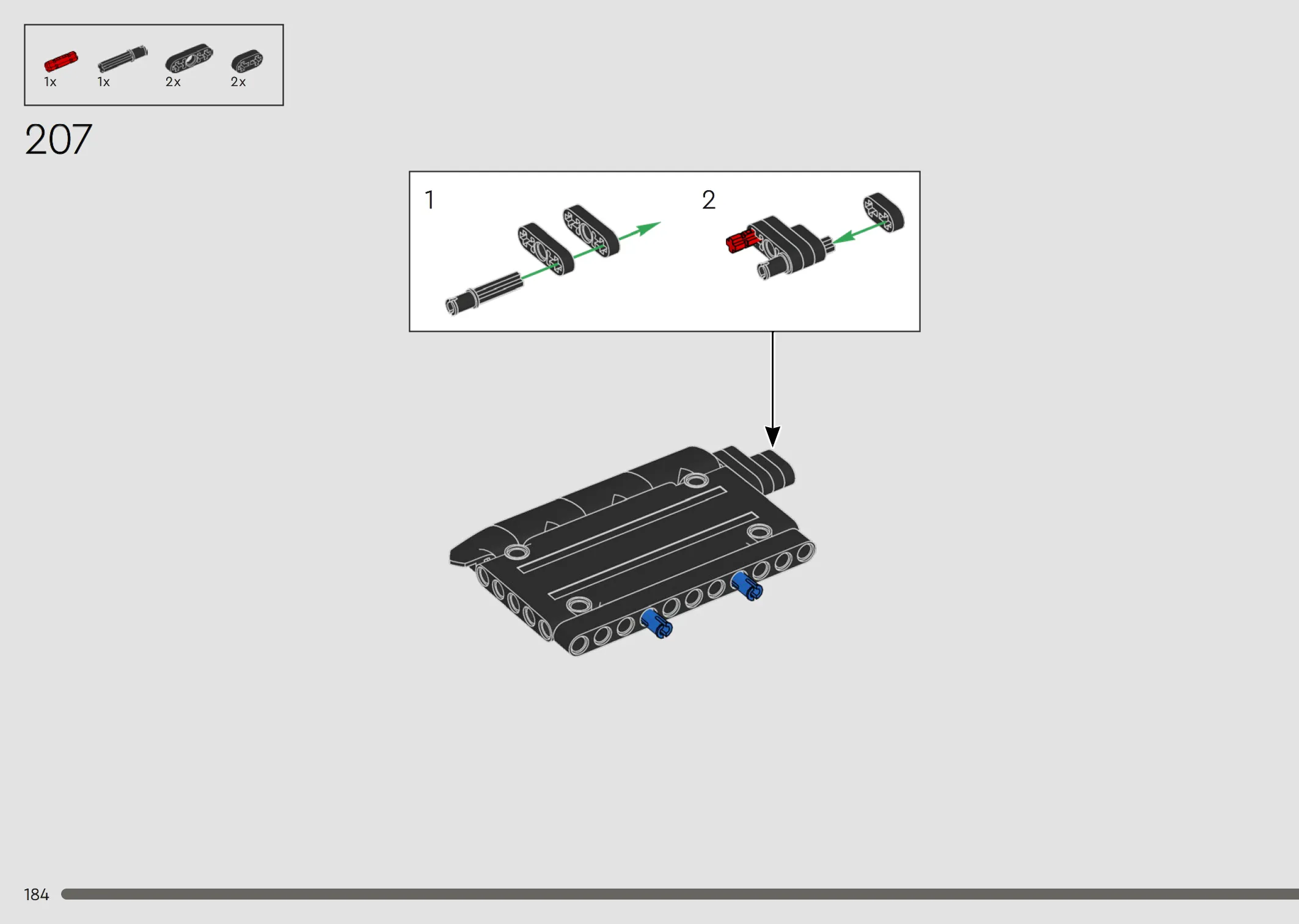 1x 1x 2x 2x

207

1

2

184