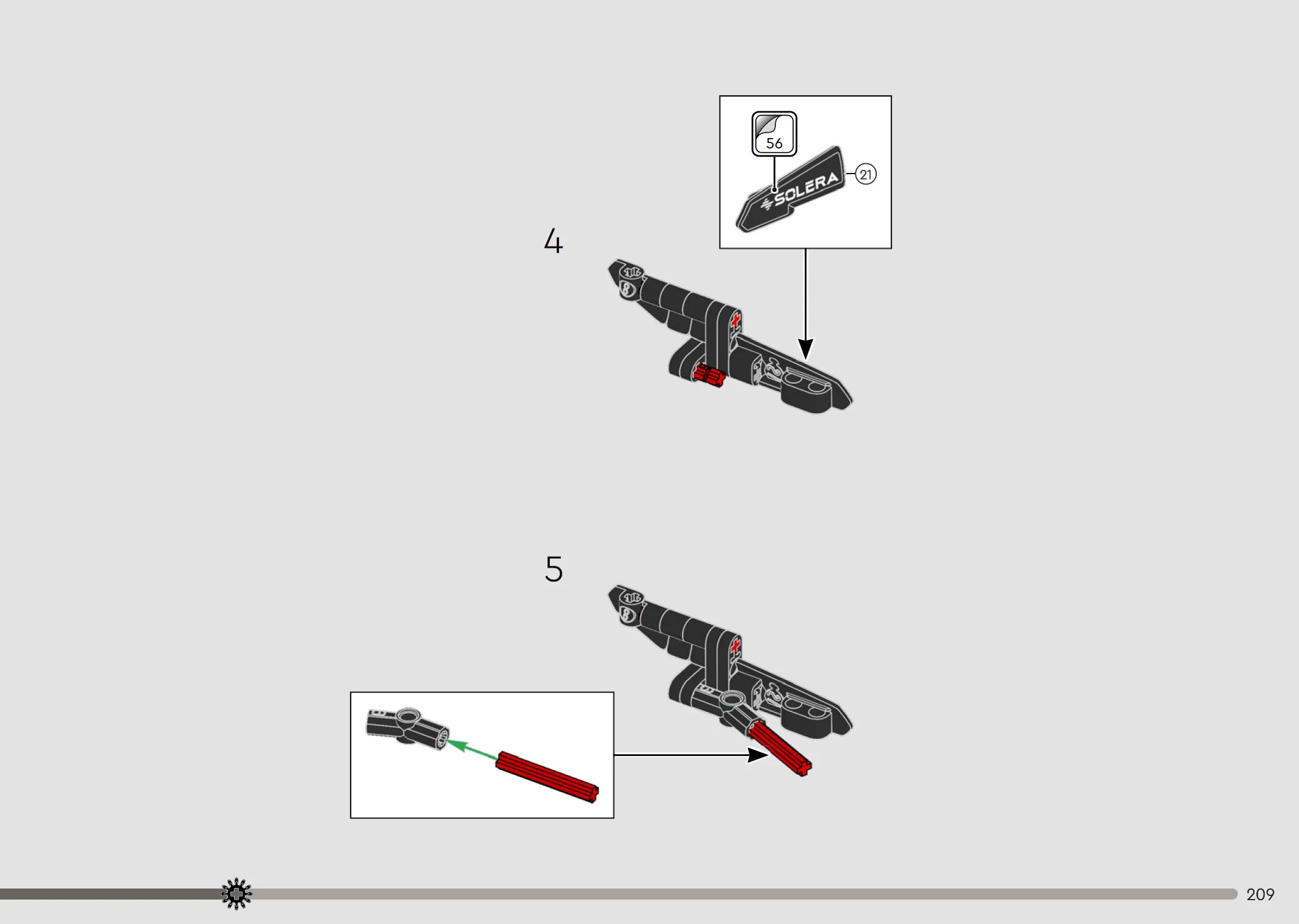 56

SOLERA

21

4

5

209