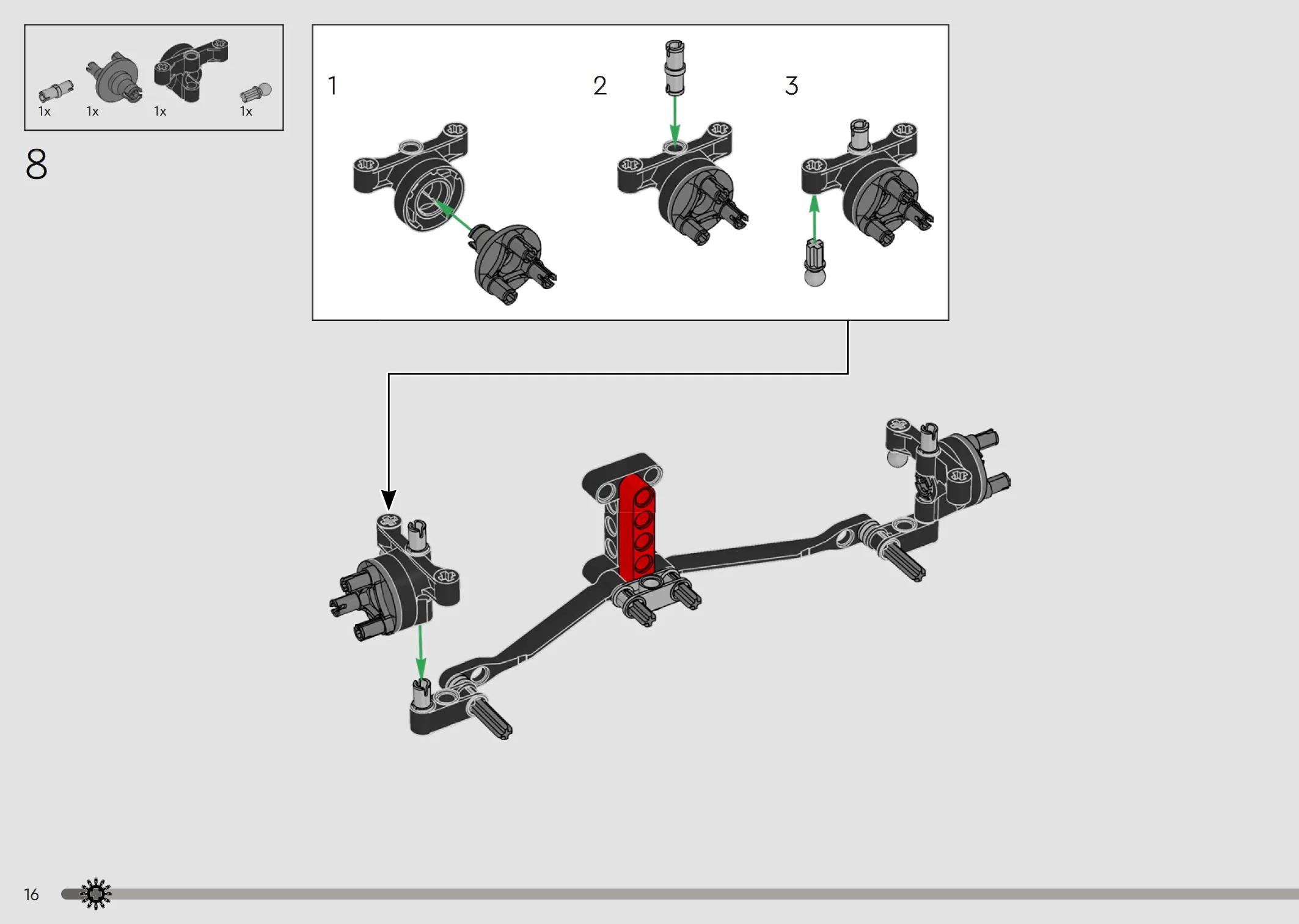 1x 1x 1x 1x

8

1

2

3

16