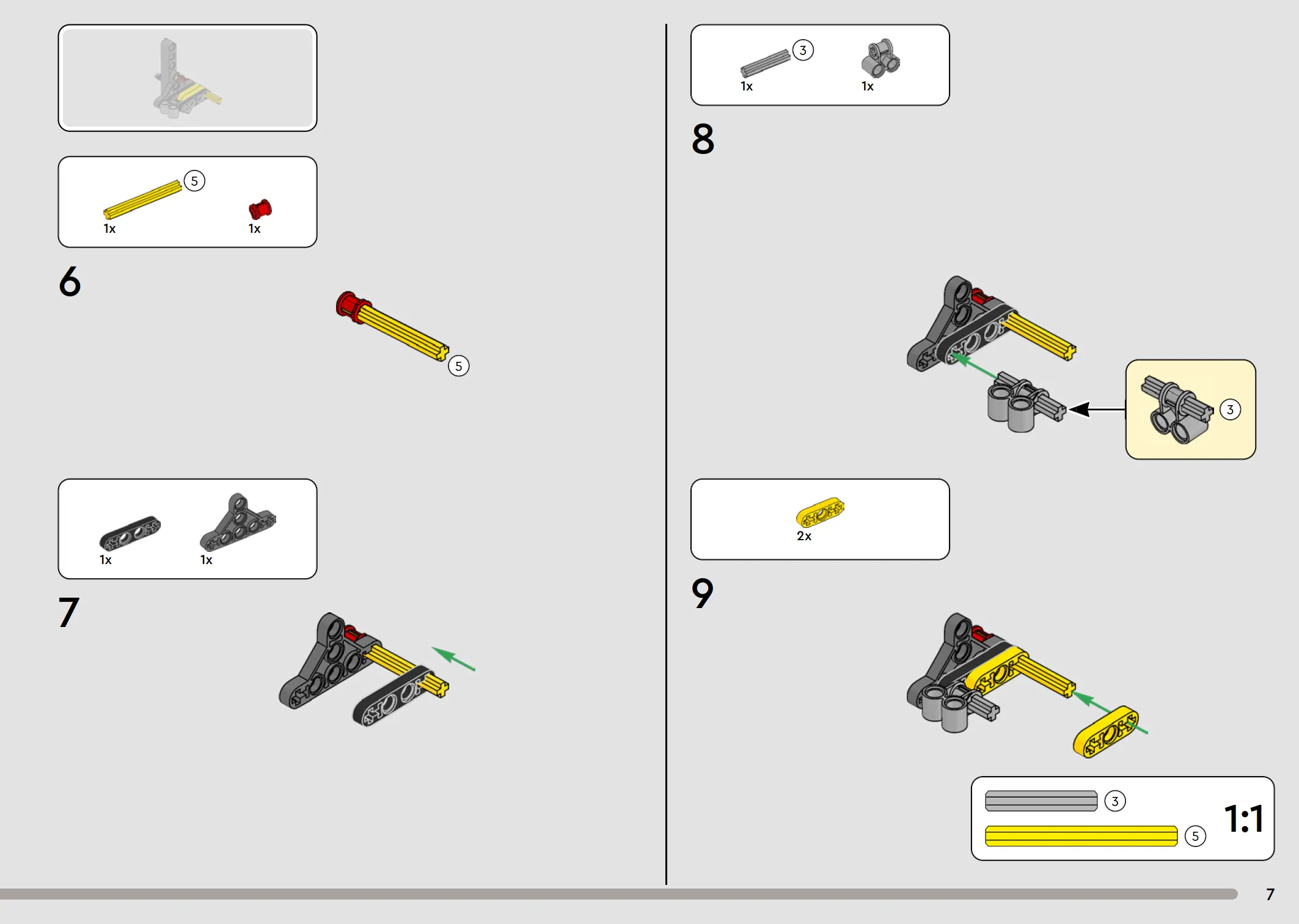 5
1x
1x

6

5

1x
1x

7

3
1x
1x

8

3

2x

9

3
5
1:1

7