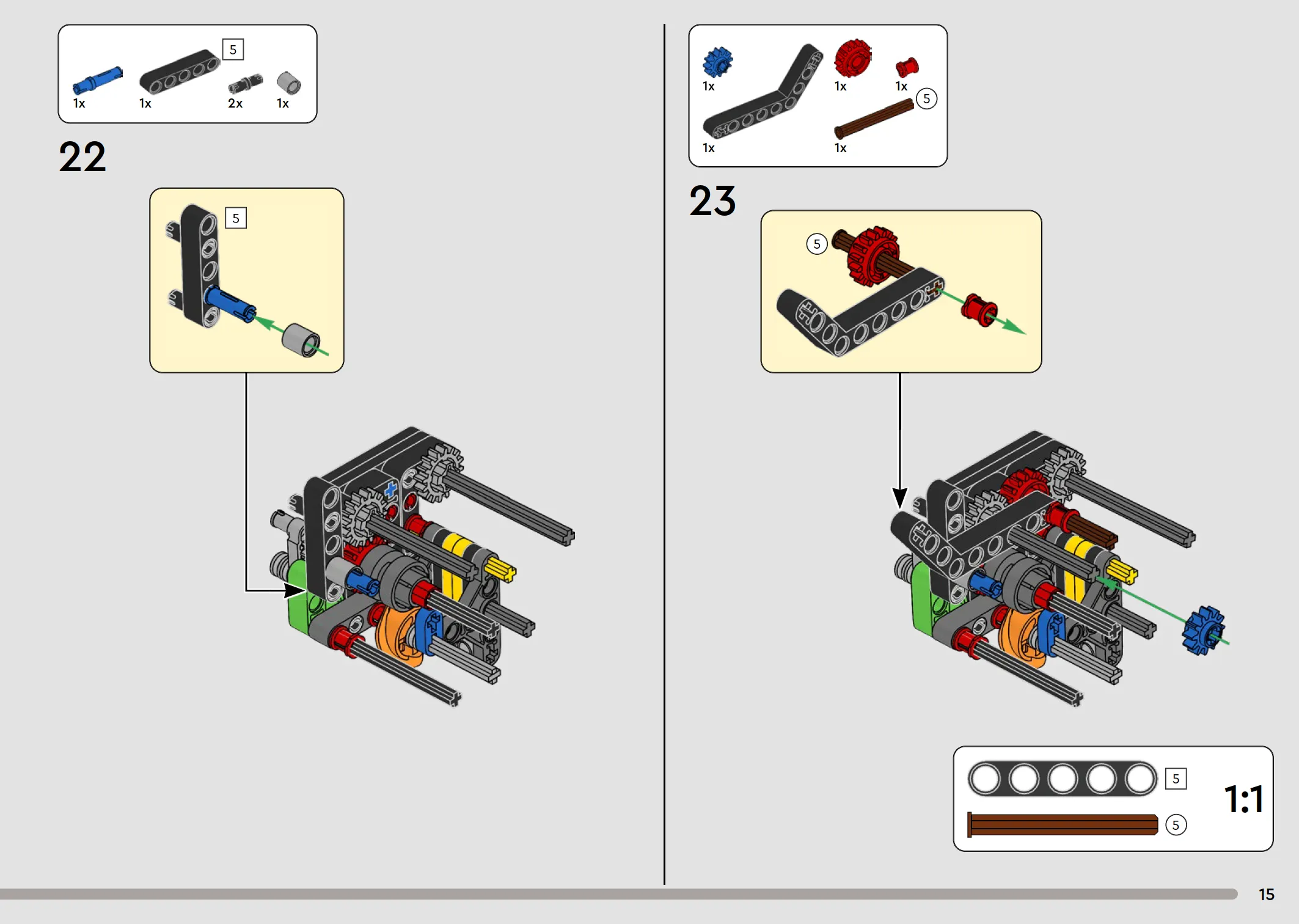 5
1x 1x 2x 1x

22

5

1x 1x 1x
5
1x 1x

23

5

5
5
1:1

15