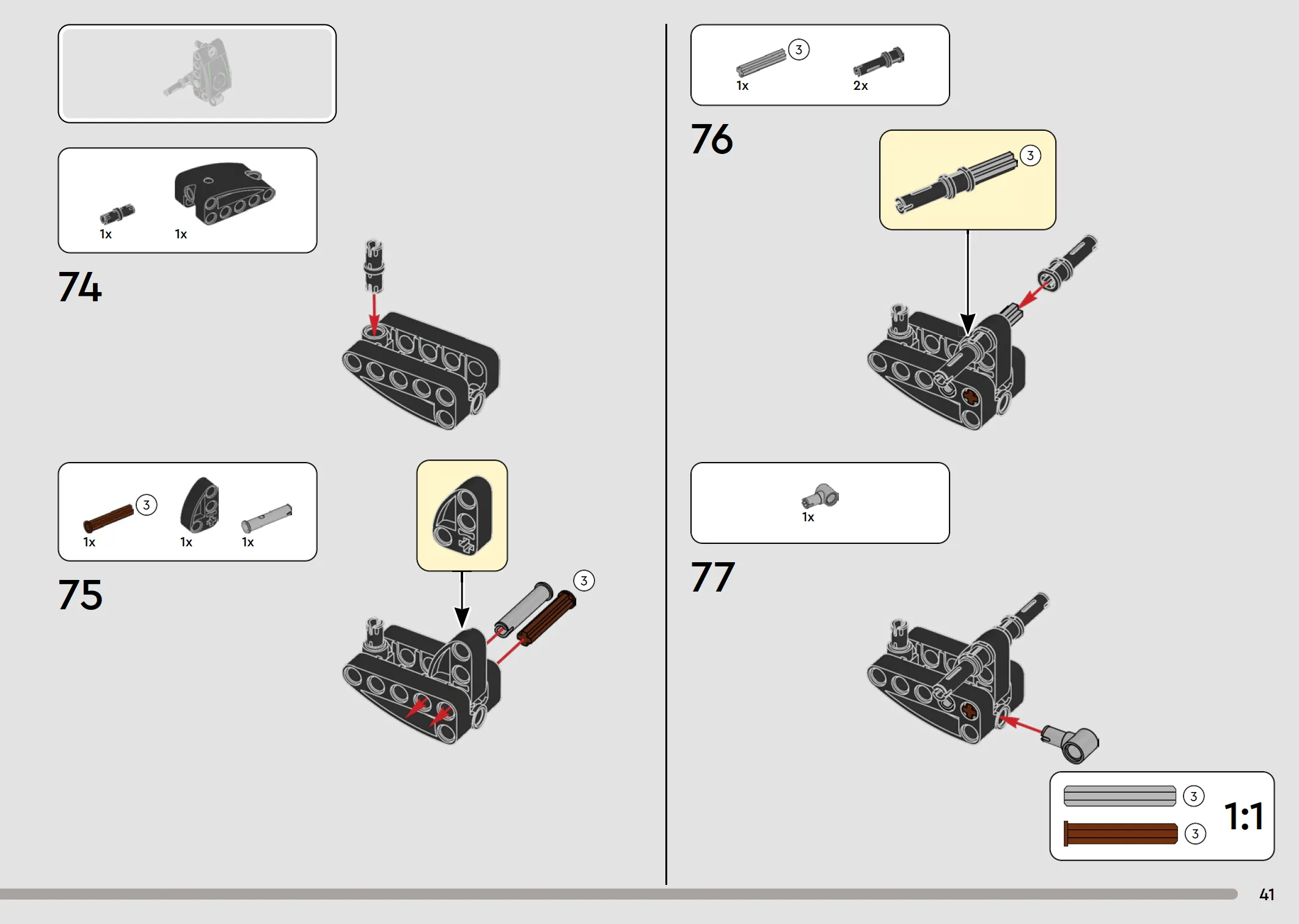 1x 1x

74

3
1x 1x 1x

75

3

3
1x 2x

76

3

1x

77

3
3
1:1

41