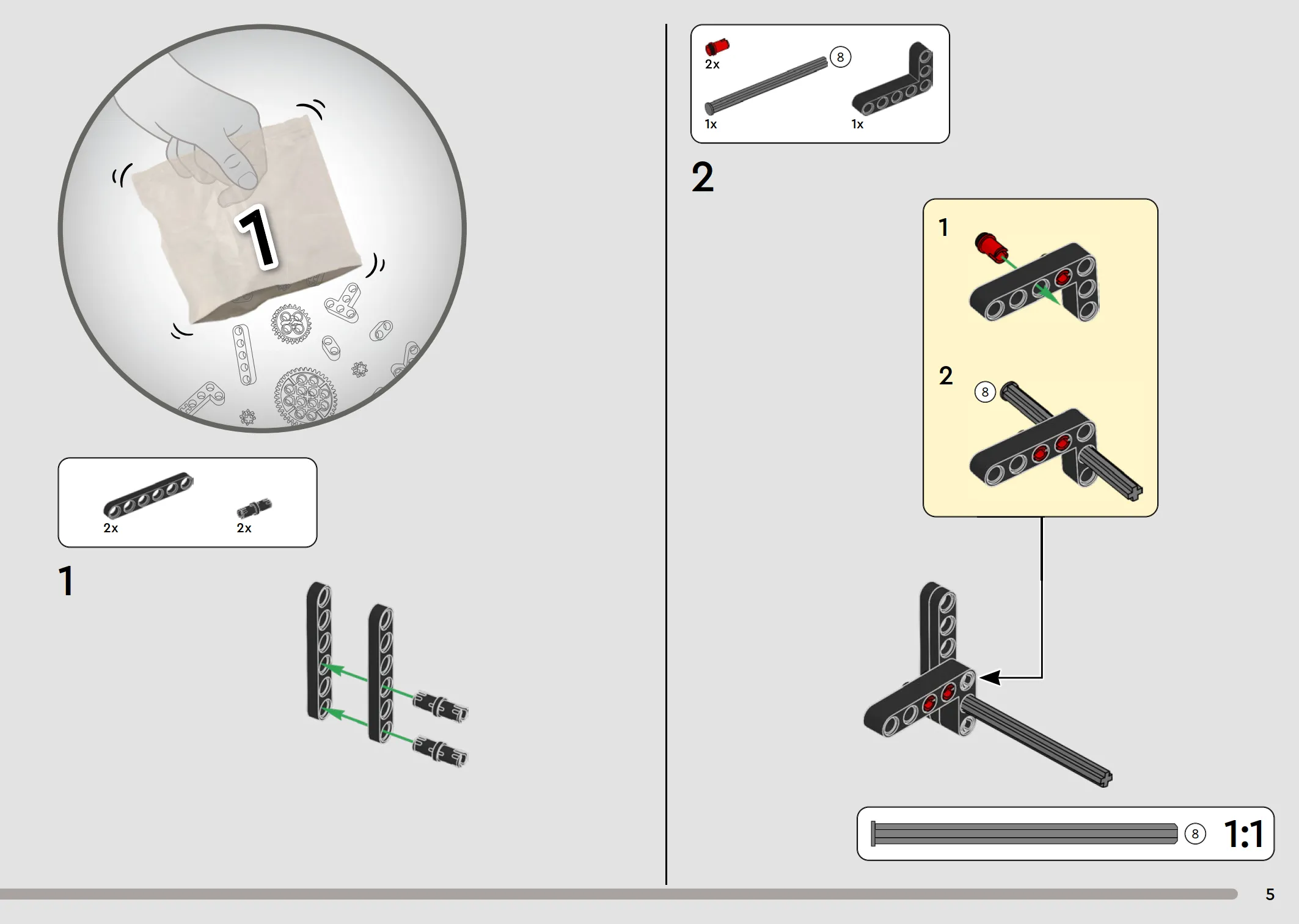 1

2x

2x

1

2x

8

1x

1x

2

1

2

8

8

1:1

5