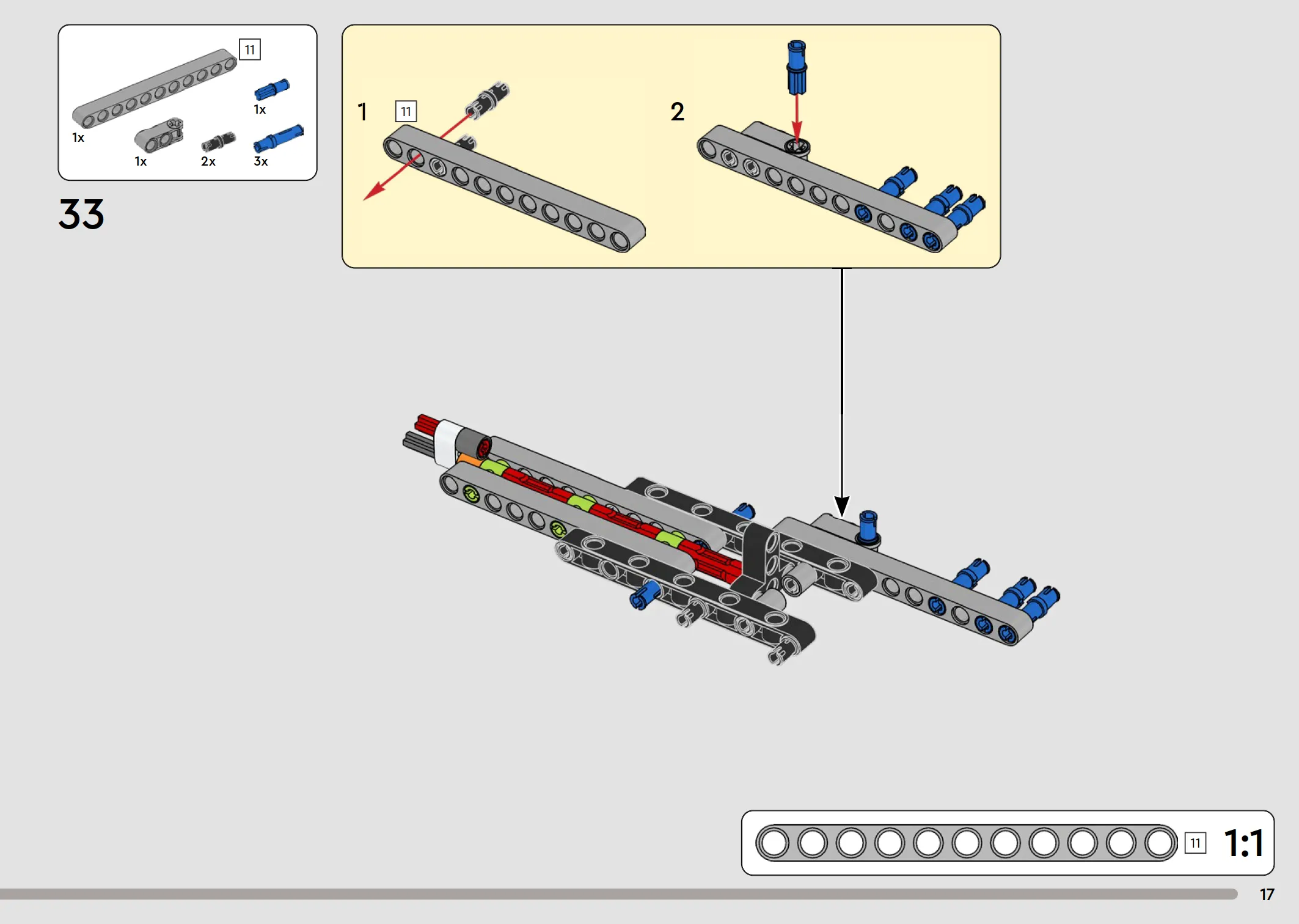 11

1x

1x

1x

2x

3x

33

1

11

2

11

1:1

17