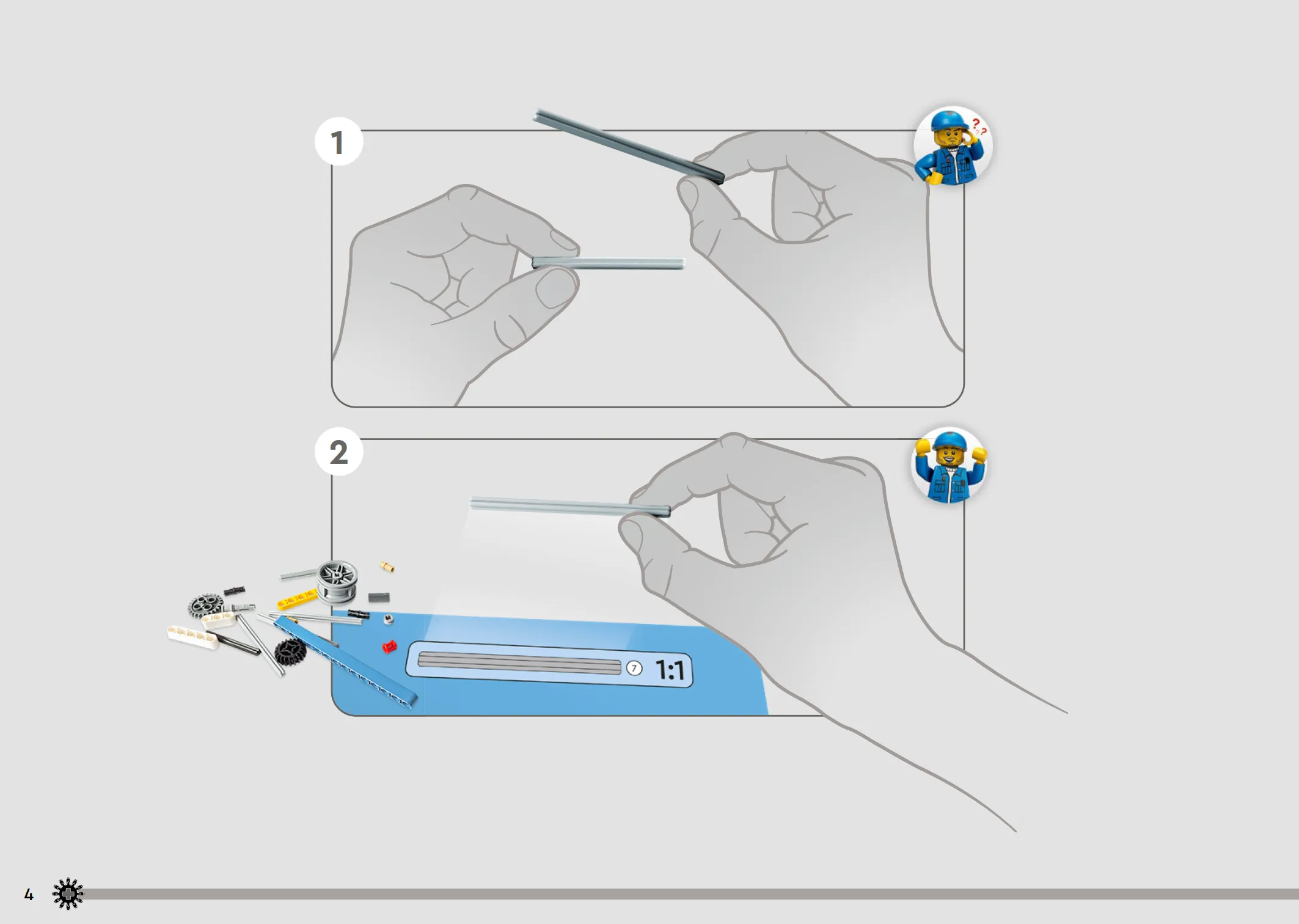 1

???

2

7

1:1

4