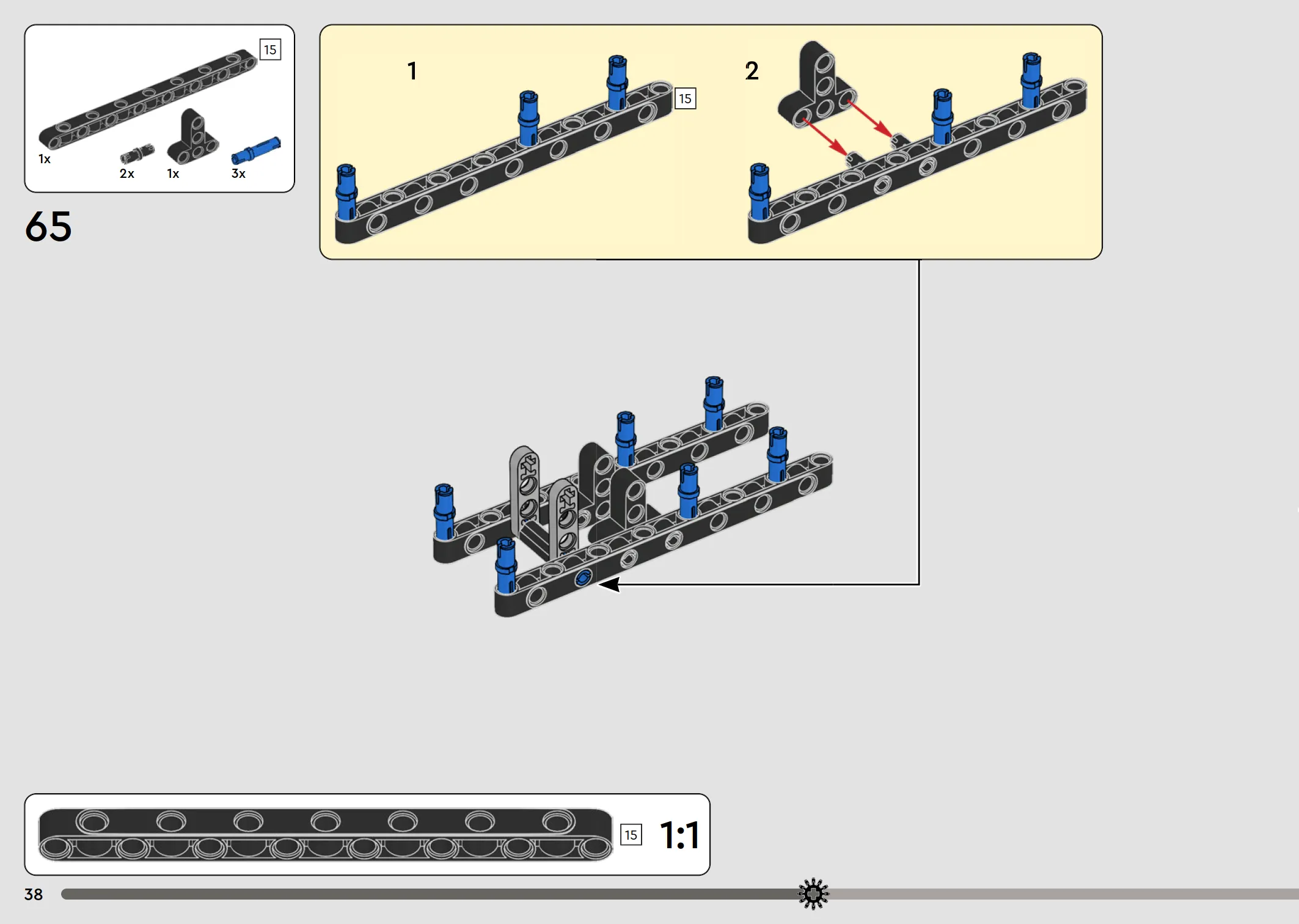 15

1x

2x

1x

3x

65

1

15

2

15

1:1

38