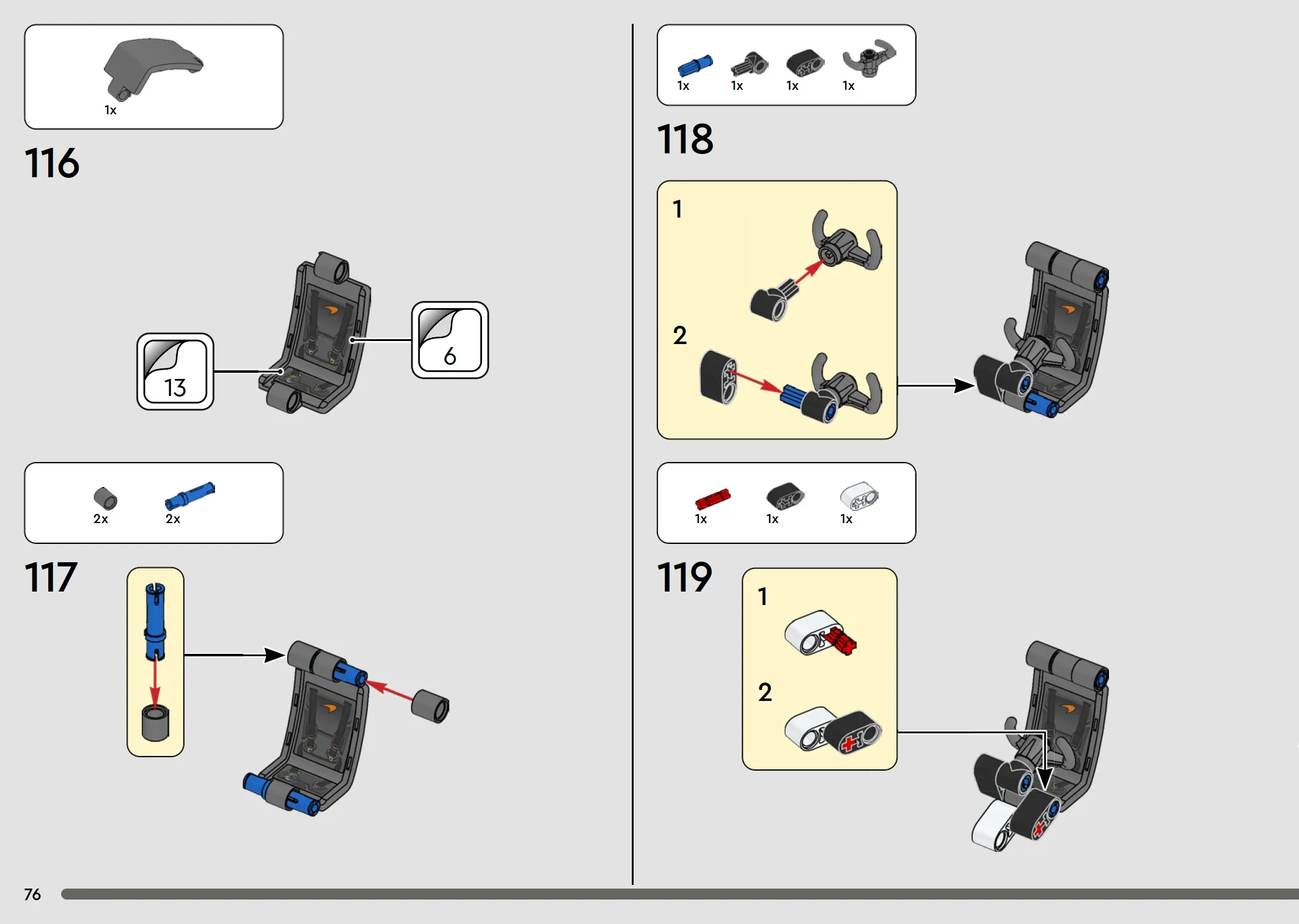 1x

116

13

6

2x 2x

117

1x 1x 1x 1x

118

1

2

1x 1x 1x

119

1

2

76