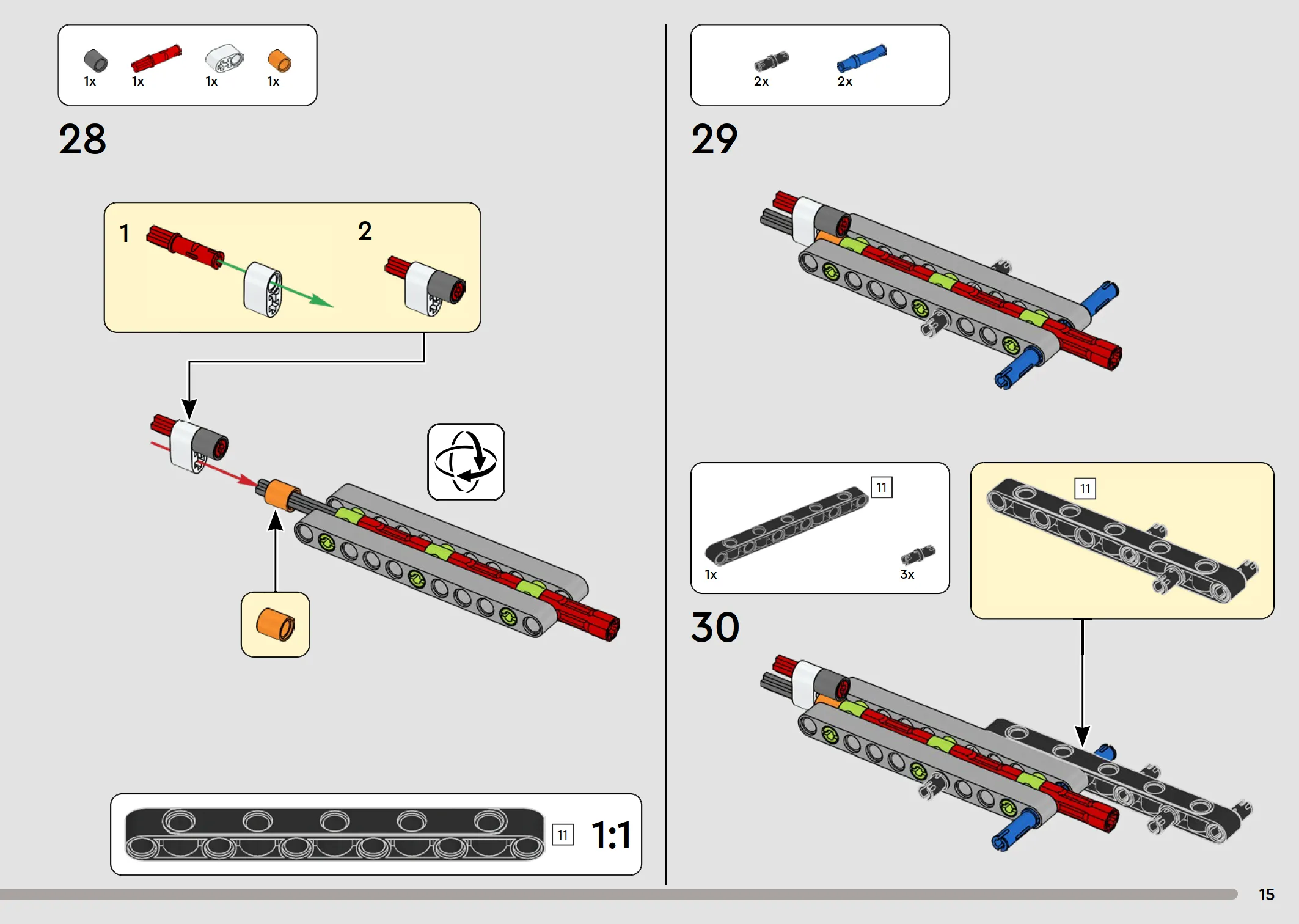 1x 1x 1x 1x

28

1

2

11

1:1

2x 2x

29

11

1x 3x

11

30

15