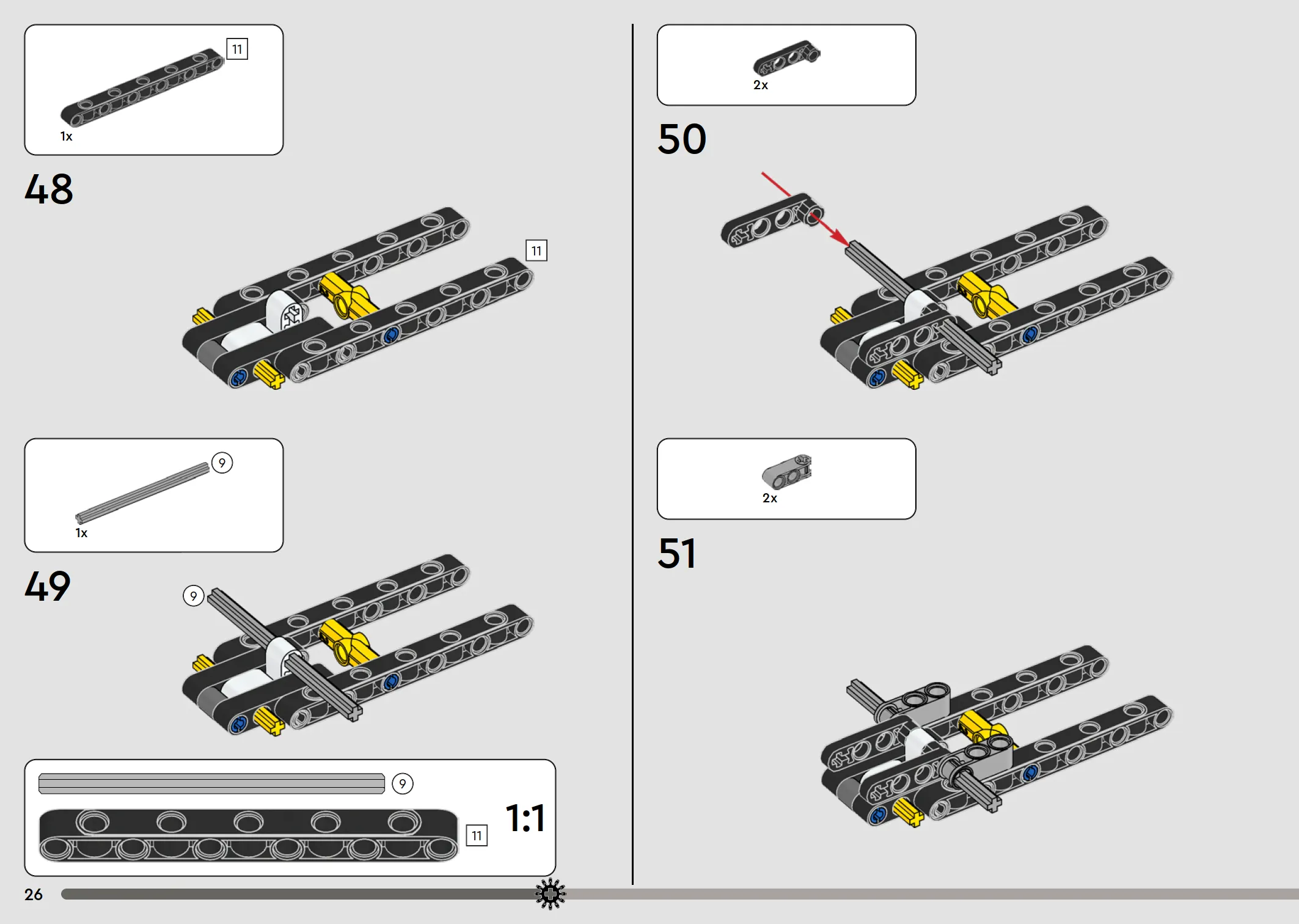 11
1x
48
11
9
1x
49
9
9
11
1:1
26
2x
50
2x
51