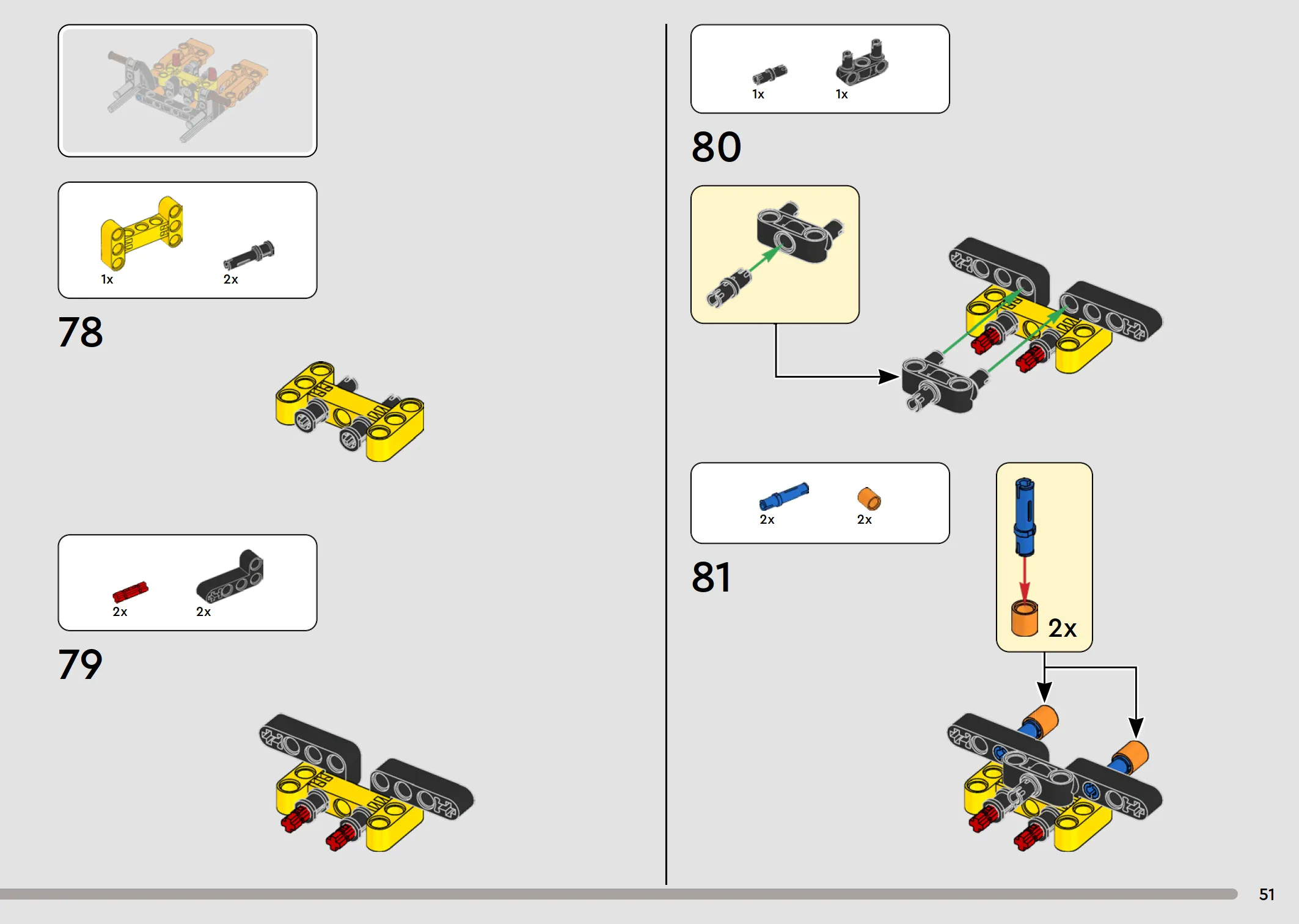 1x

2x

78

2x

2x

79

1x

1x

80

2x

2x

81

2x

51