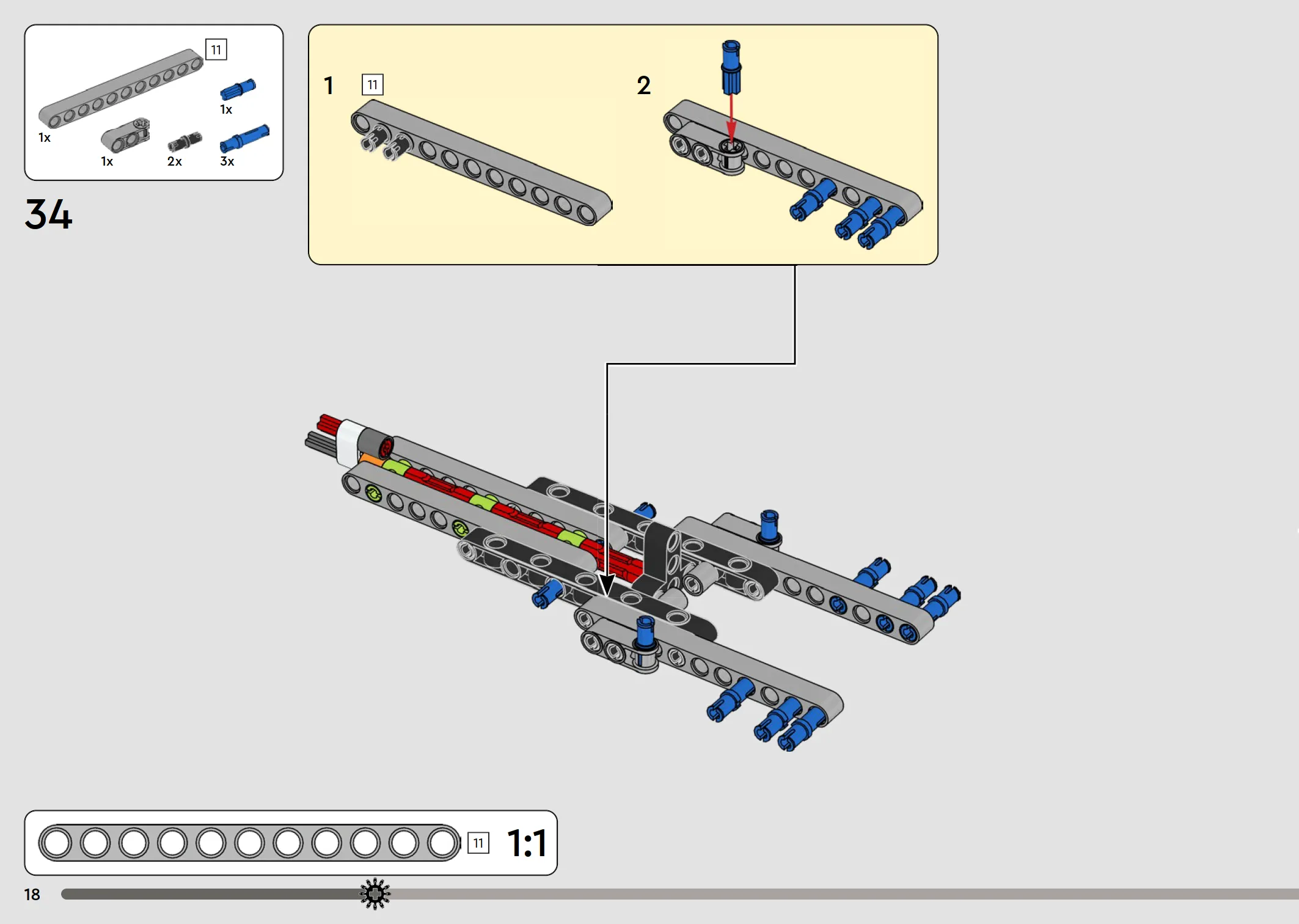 11
1x
1x
1x
2x
3x

34

1
11

2

11
1:1

18