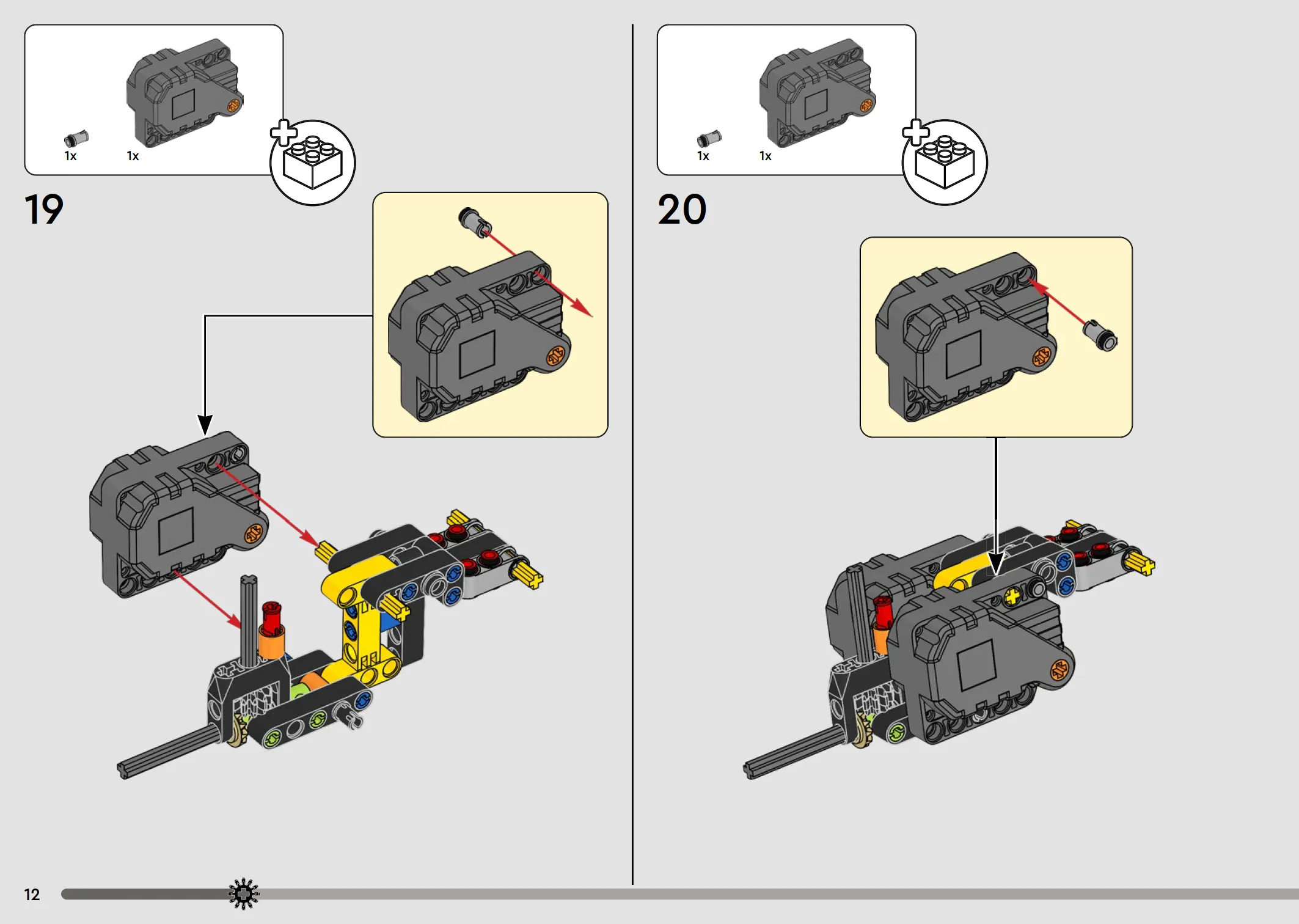 1x 1x

19

1x 1x

20

12