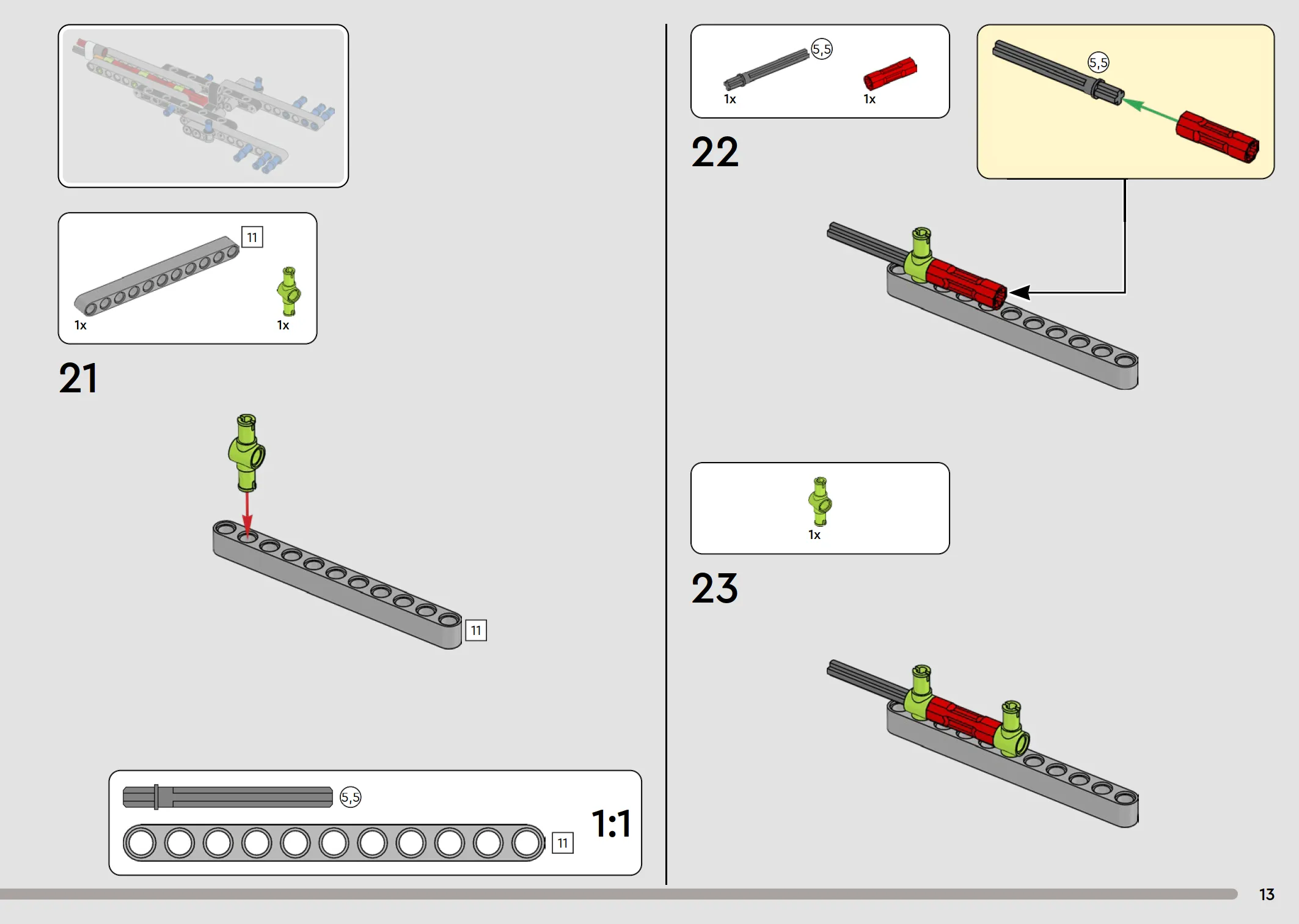 11

1x

1x

21

11

5,5

11

1:1

5,5

1x

1x

22

5,5

1x

23

13