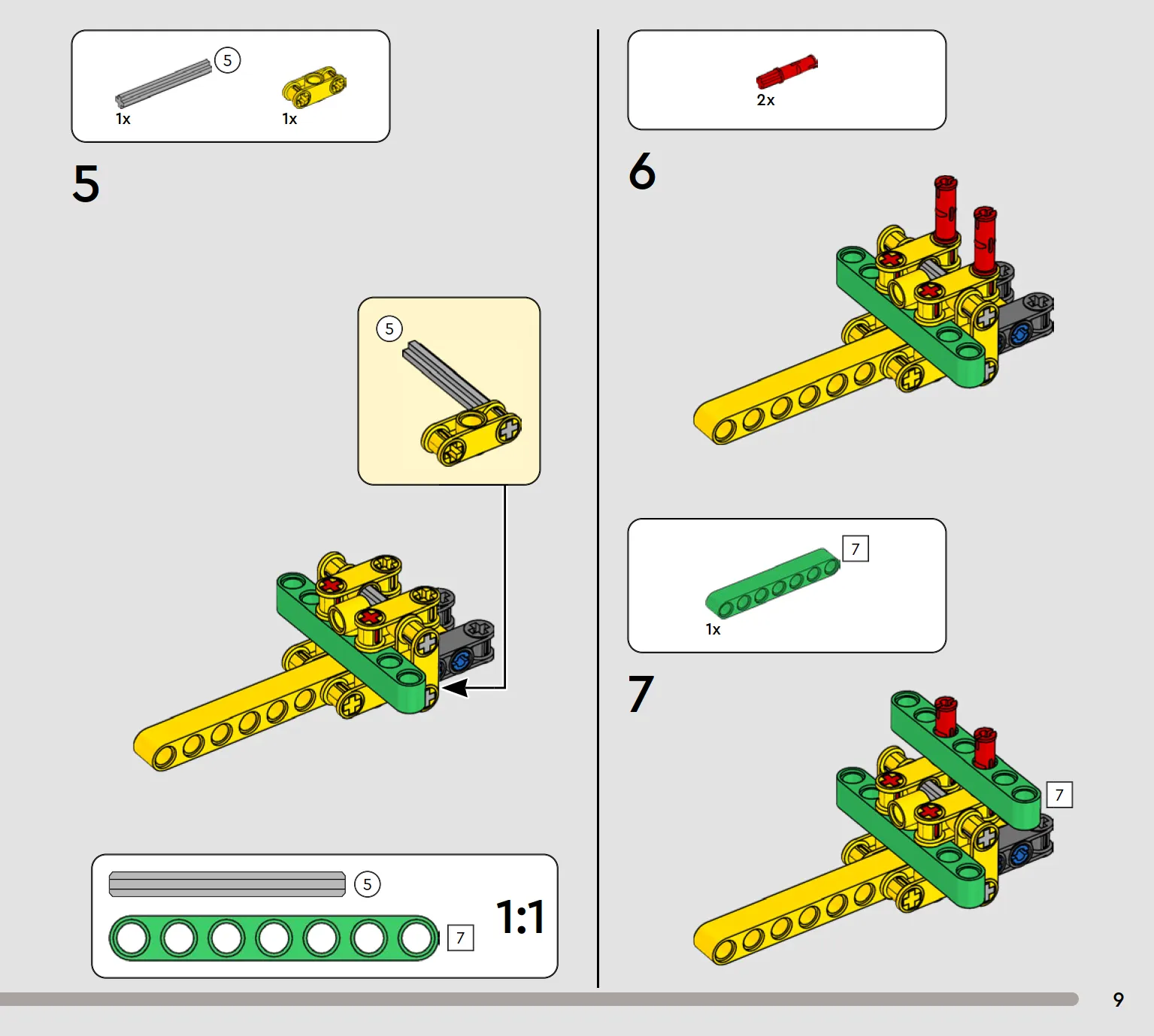 5
1x
1x

5

5

5
7
1:1

2x

6

7
1x

7

7

9