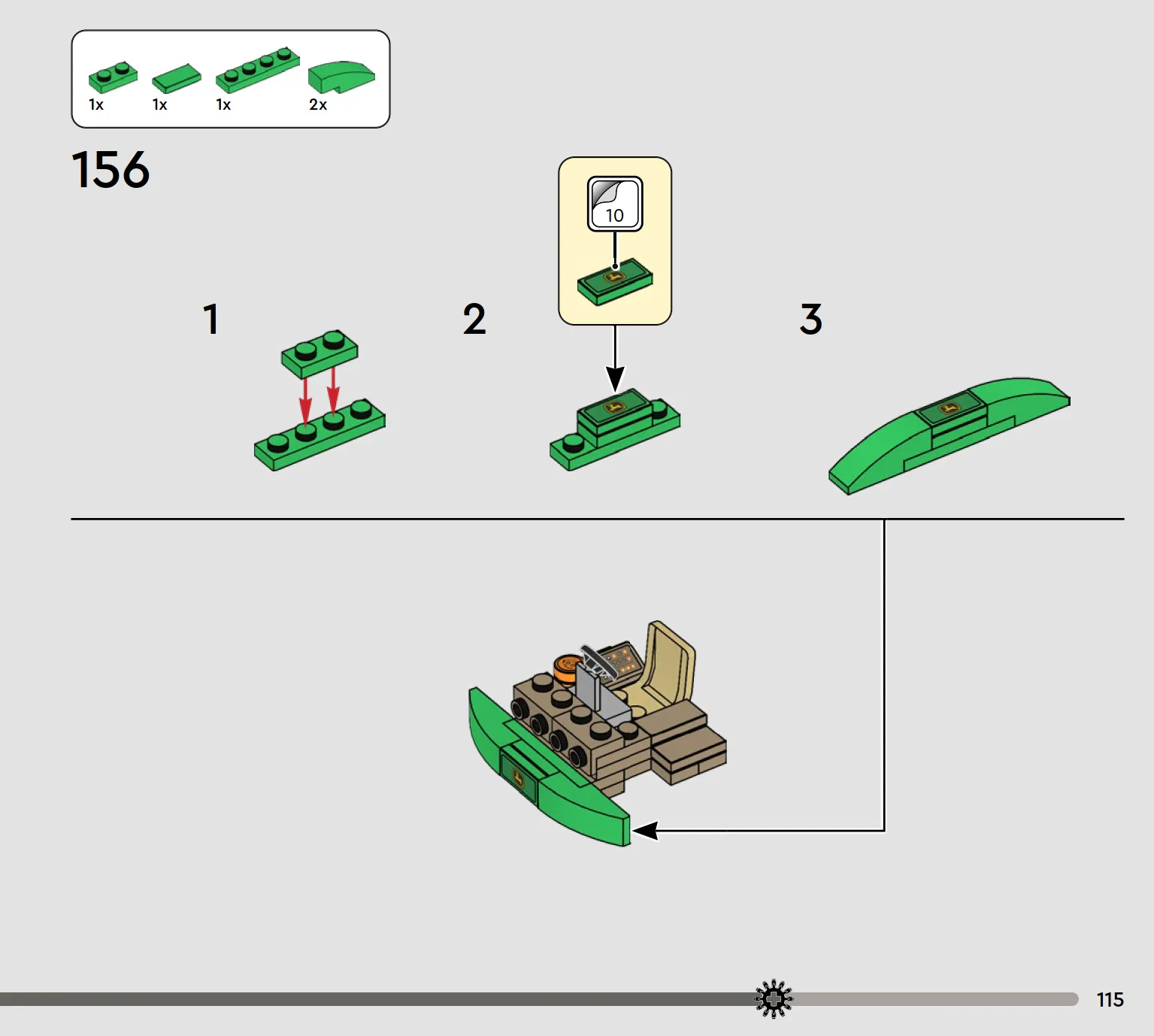 1x 1x 1x 2x

156

10

1

2

3

115