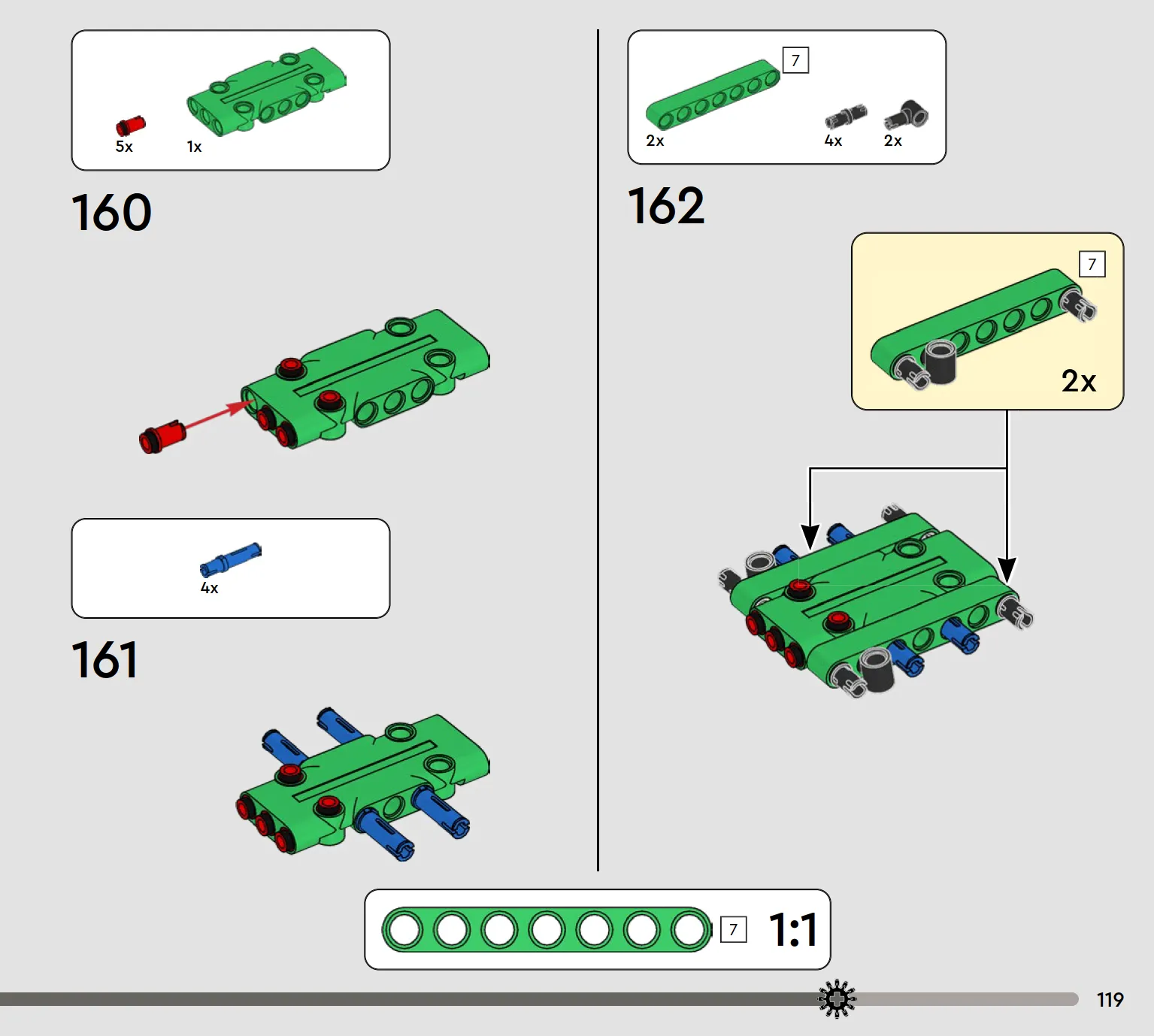 5x 1x

160

4x

161

7

2x 4x 2x

162

7

2x

7 1:1

119