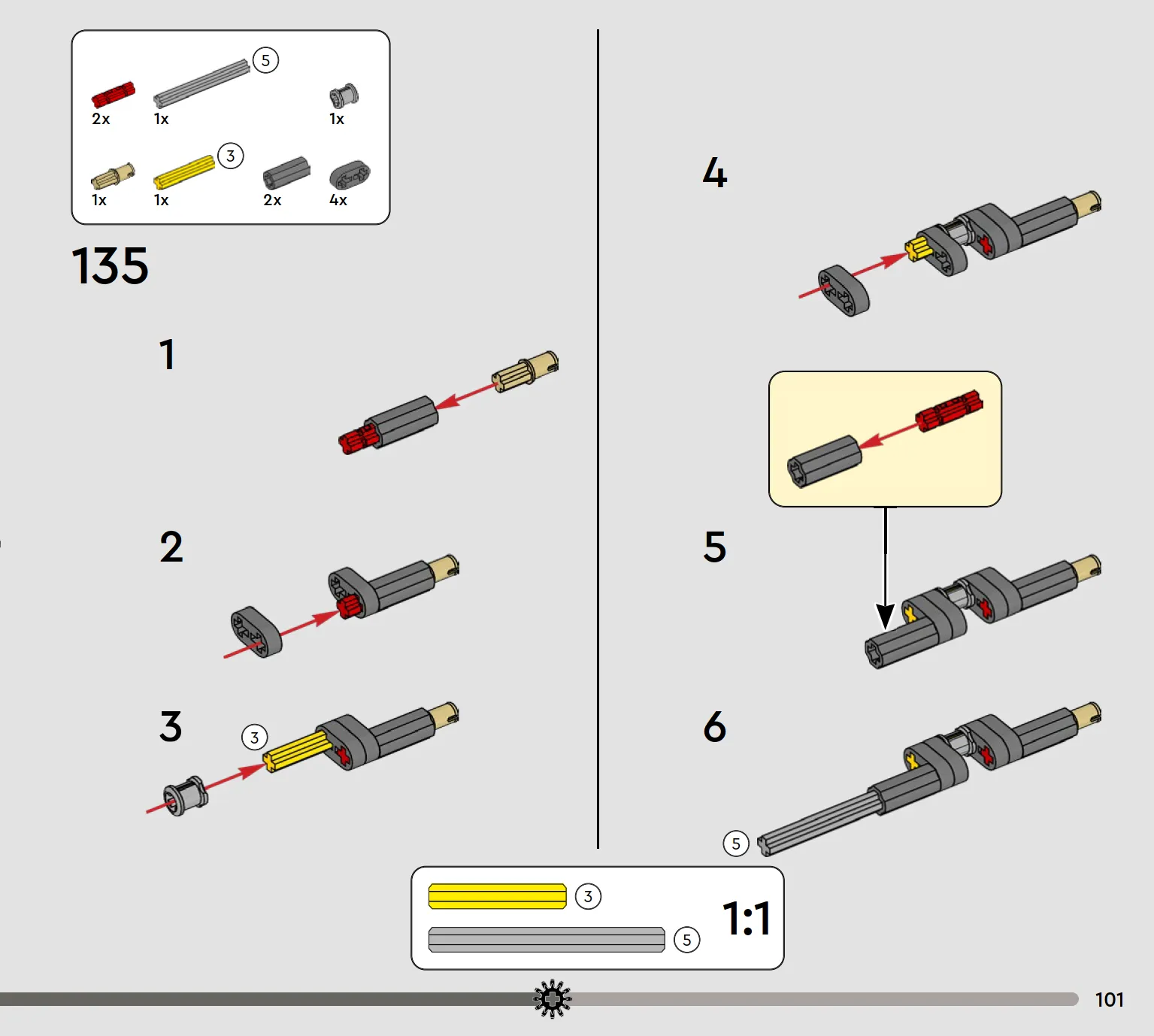 5
2x
1x
1x
3
1x
1x
2x
4x

135

1

2

3
3

4

5

6
5

3
5
1:1

101