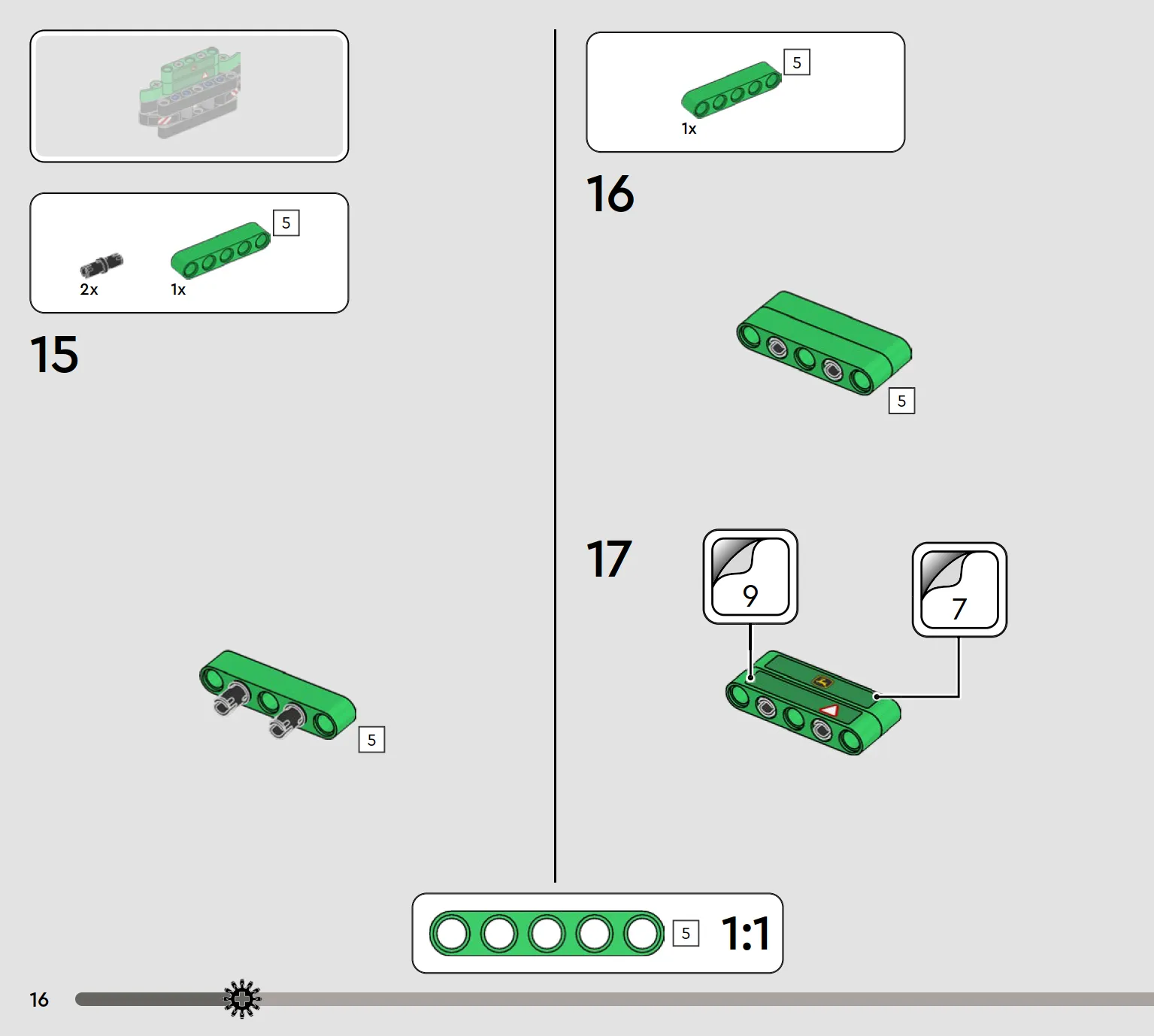 5

2x

1x

15

5

5

1x

16

5

17

9

7

5

1:1

16