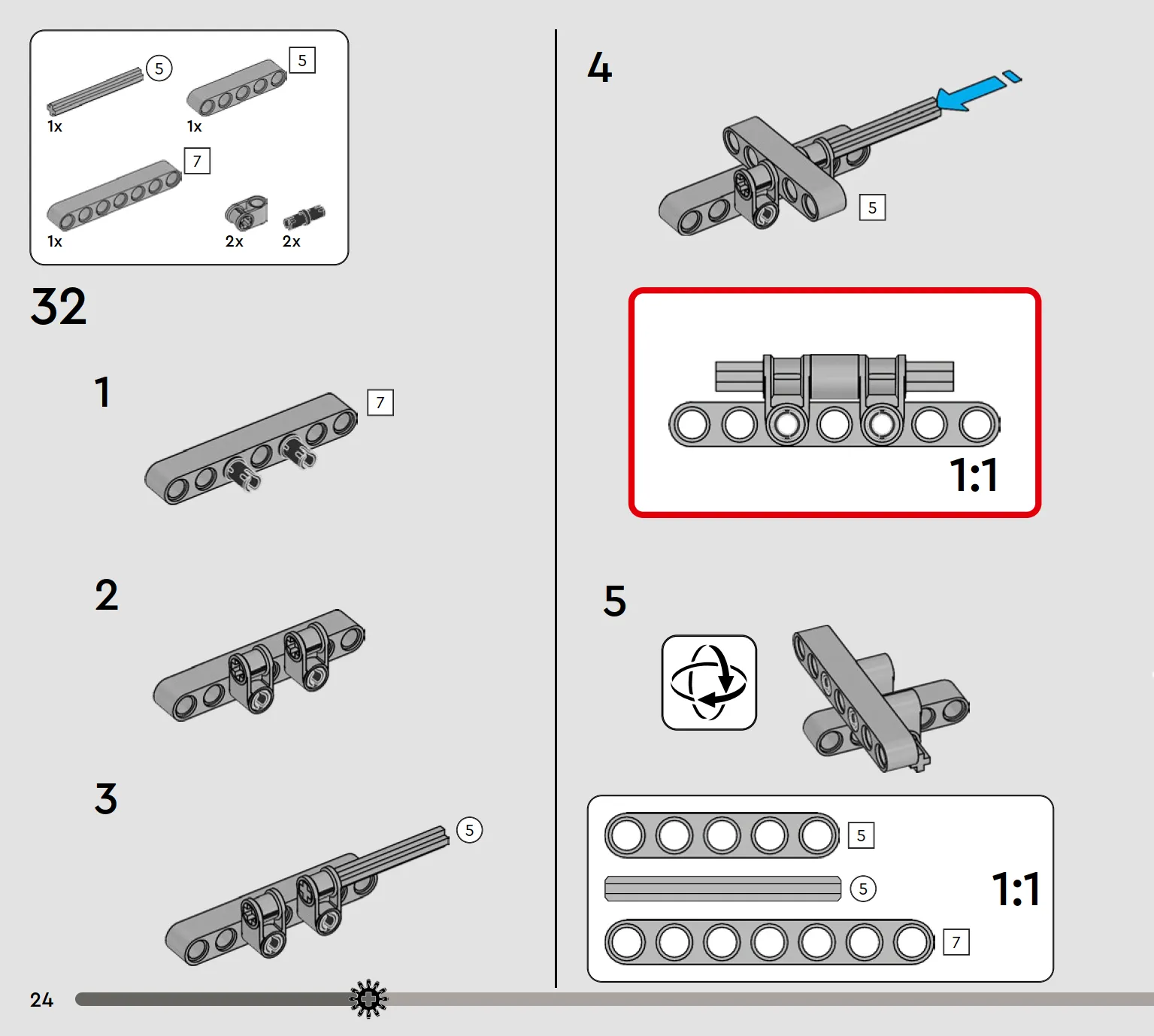 5
1x
5
1x
7
1x
2x
2x

32

1
7

2

3
5

4
5

1:1

5

5
5
1:1
7

24