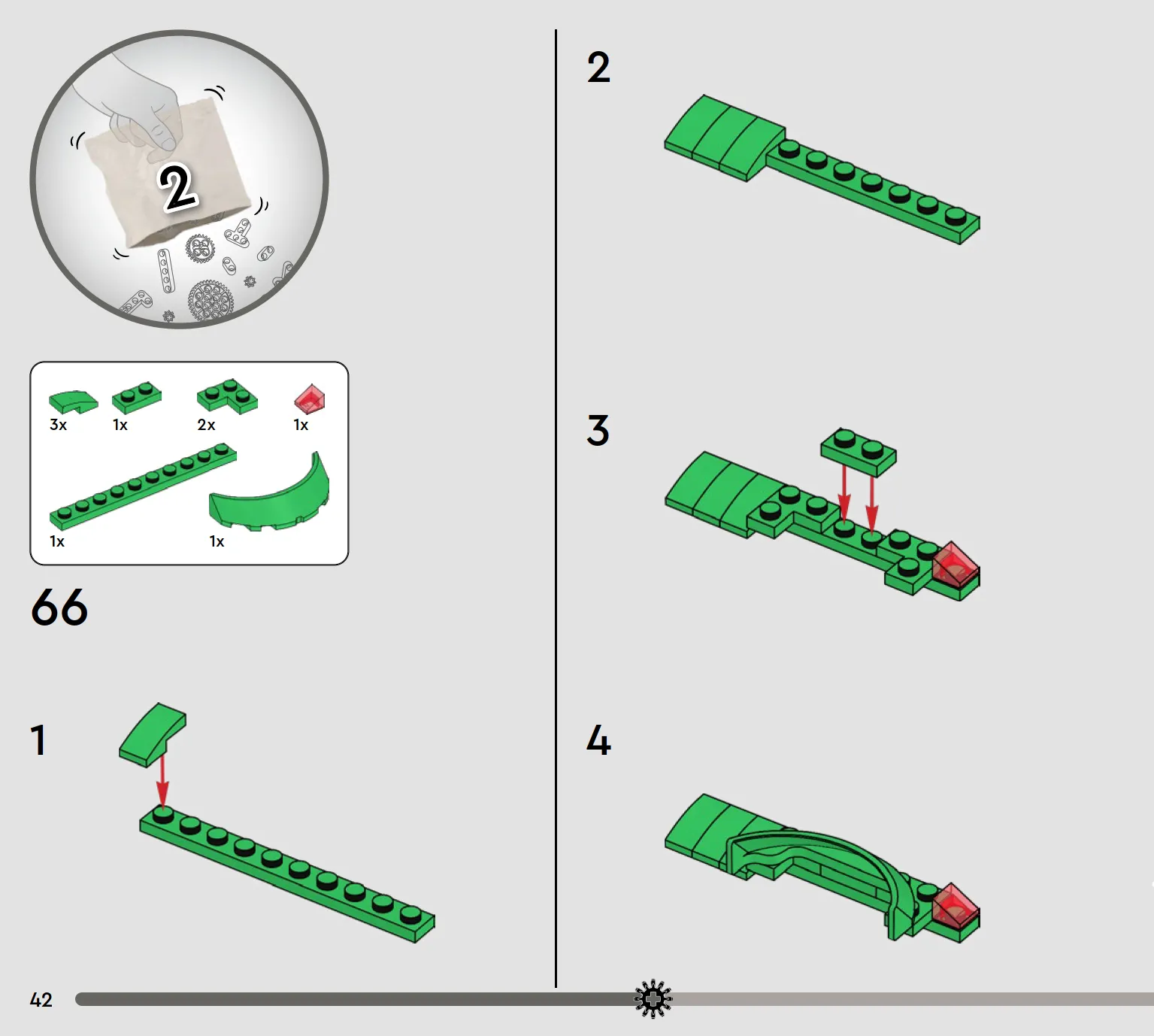 2

3x 1x 2x 1x

1x 1x

66

1

2

3

4

42