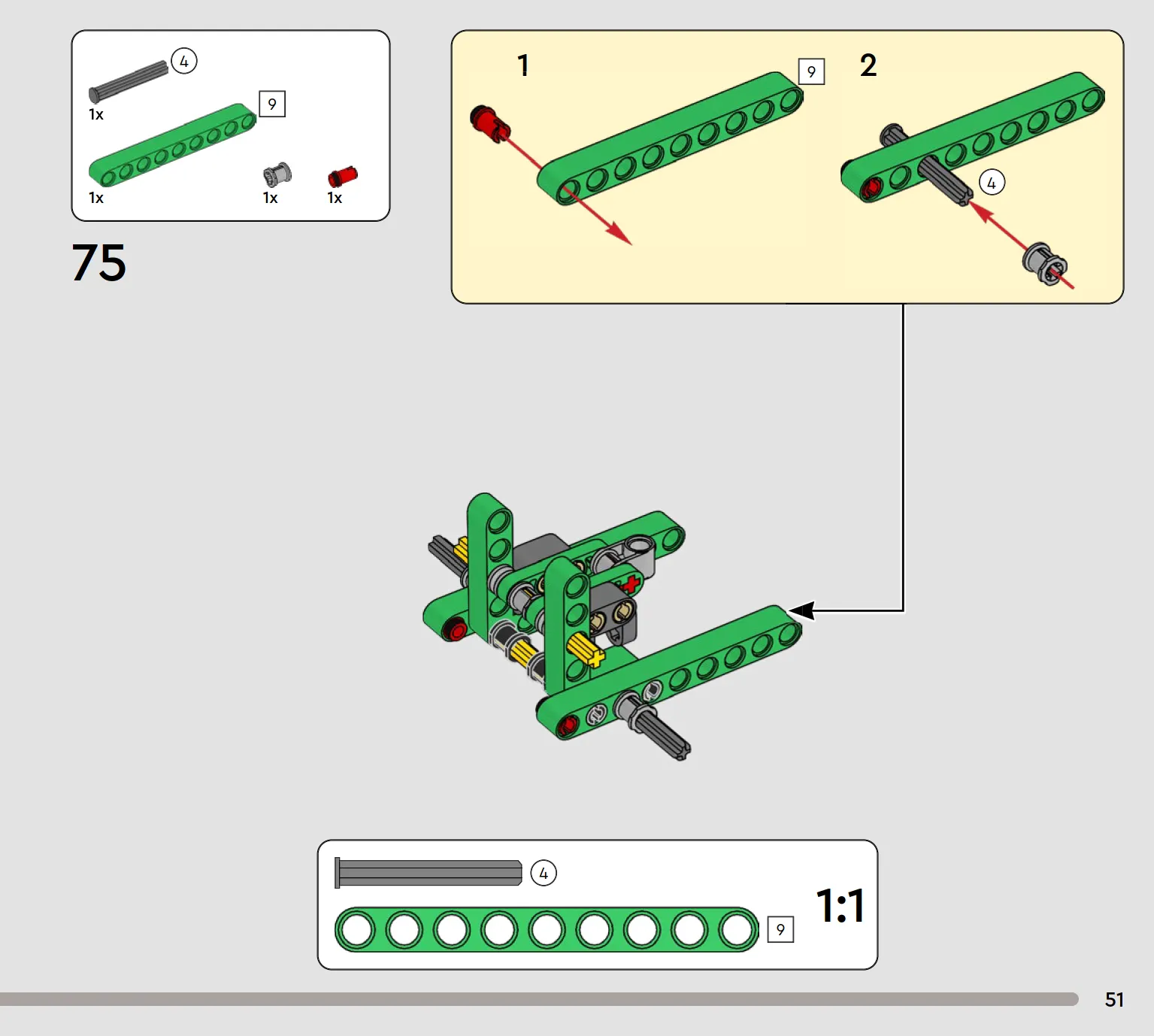 4
1x
9
1x
1x
1x

75

1
9
2
4

4
9
1:1

51