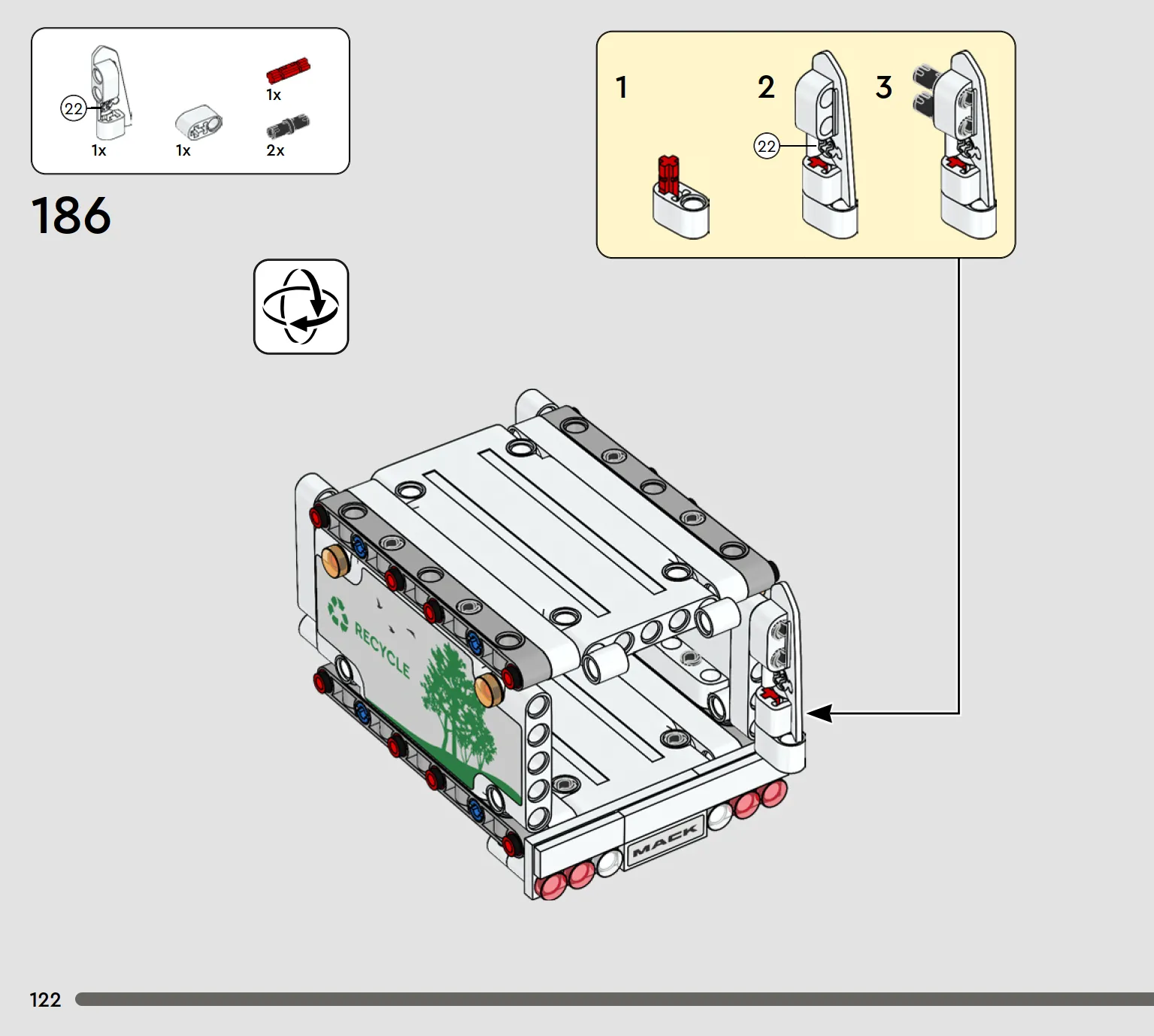 22
1x
1x
1x
2x

186

1
2
22
3

RECYCLE
MACK

122