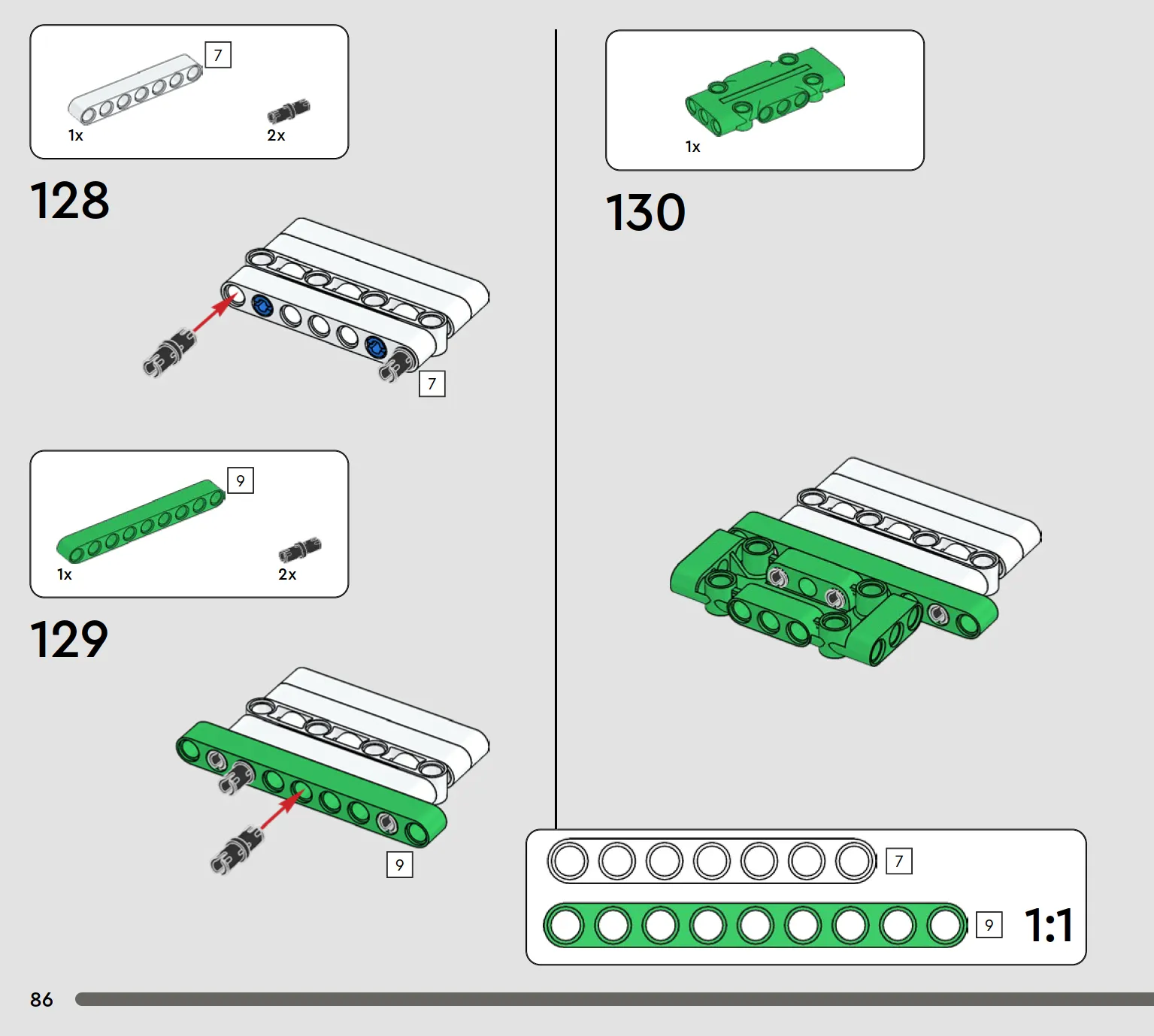 7
1x
2x

128

7

9
1x
2x

129

9

1x

130

7
9
1:1

86