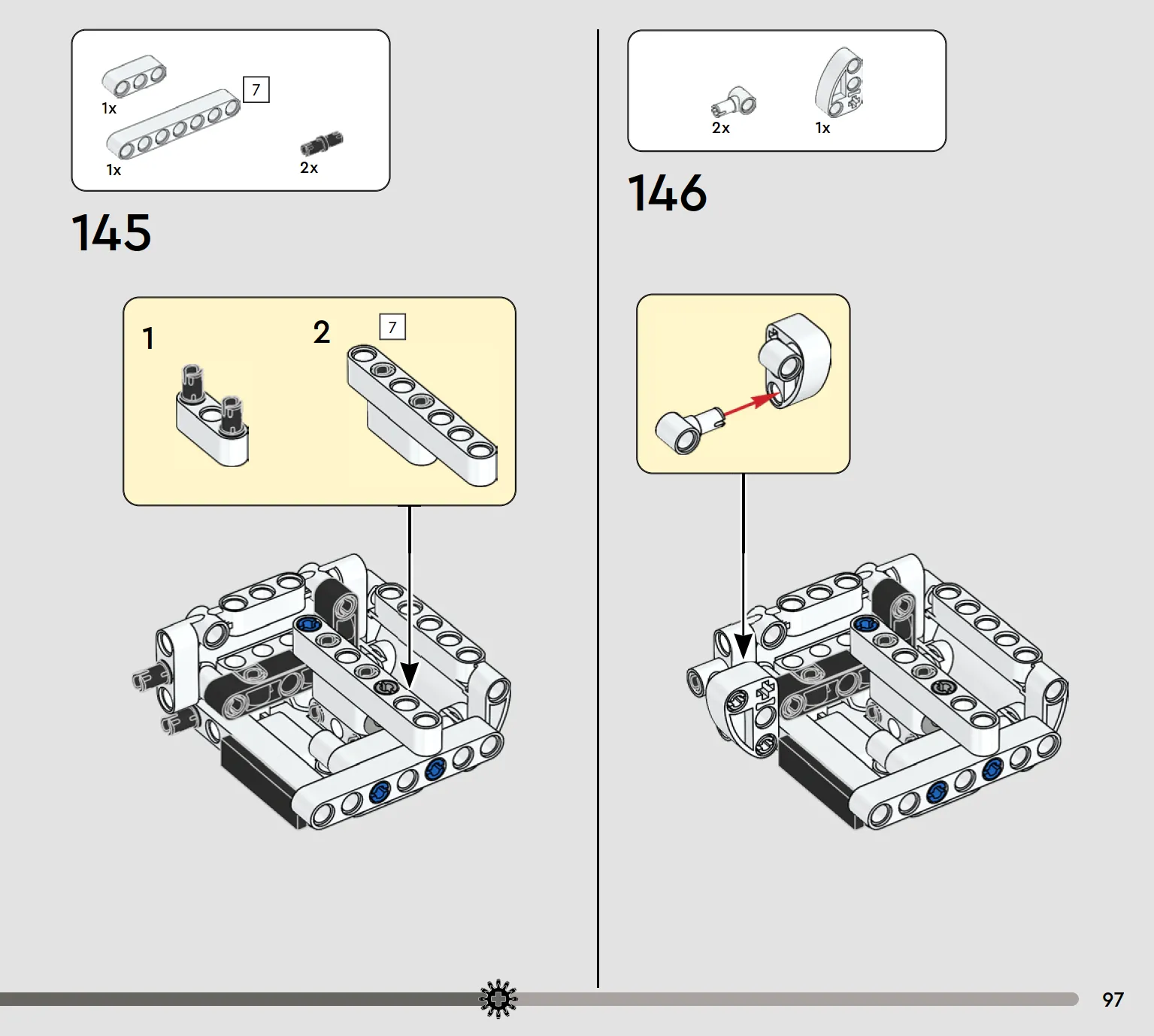 1x
7
1x
2x

145

1
2
7

2x
1x

146

97