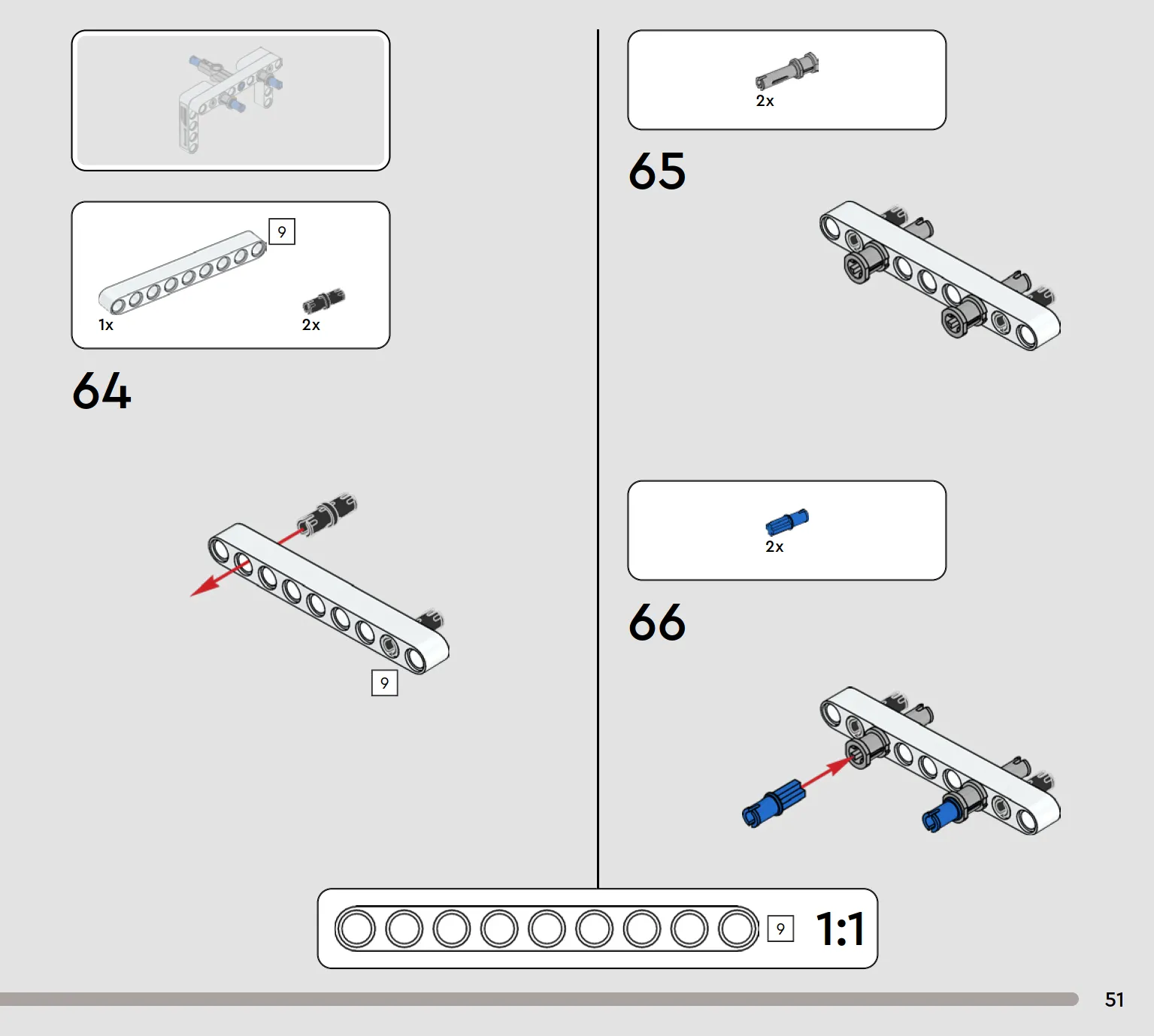 9

1x

2x

64

9

2x

65

2x

66

9

1:1

51