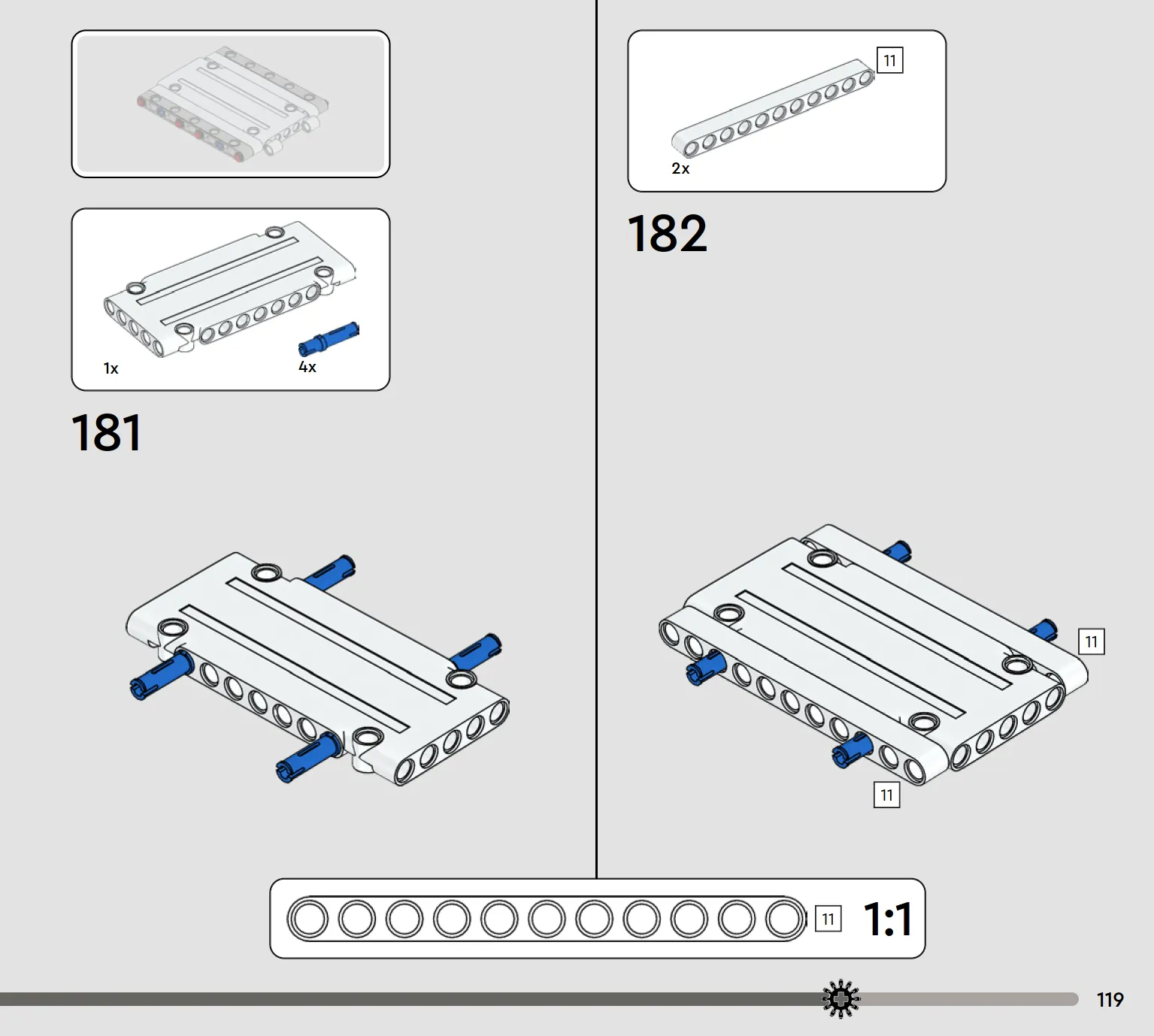 1x
4x
181

11
2x
182

11
11

11 1:1

119