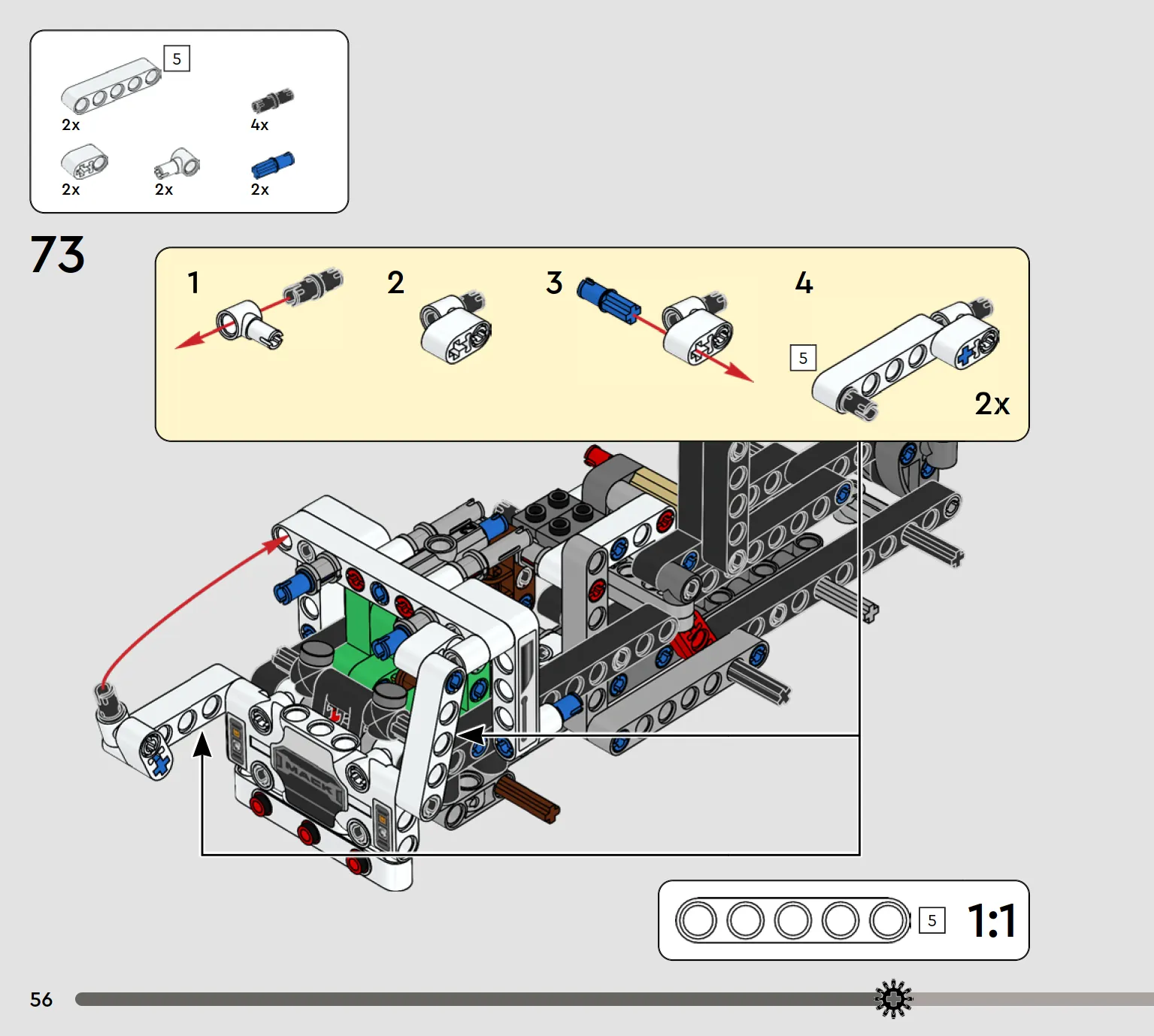 5
2x
4x
2x
2x
2x

73

1
2
3
4
5
2x

MACK

5 1:1

56