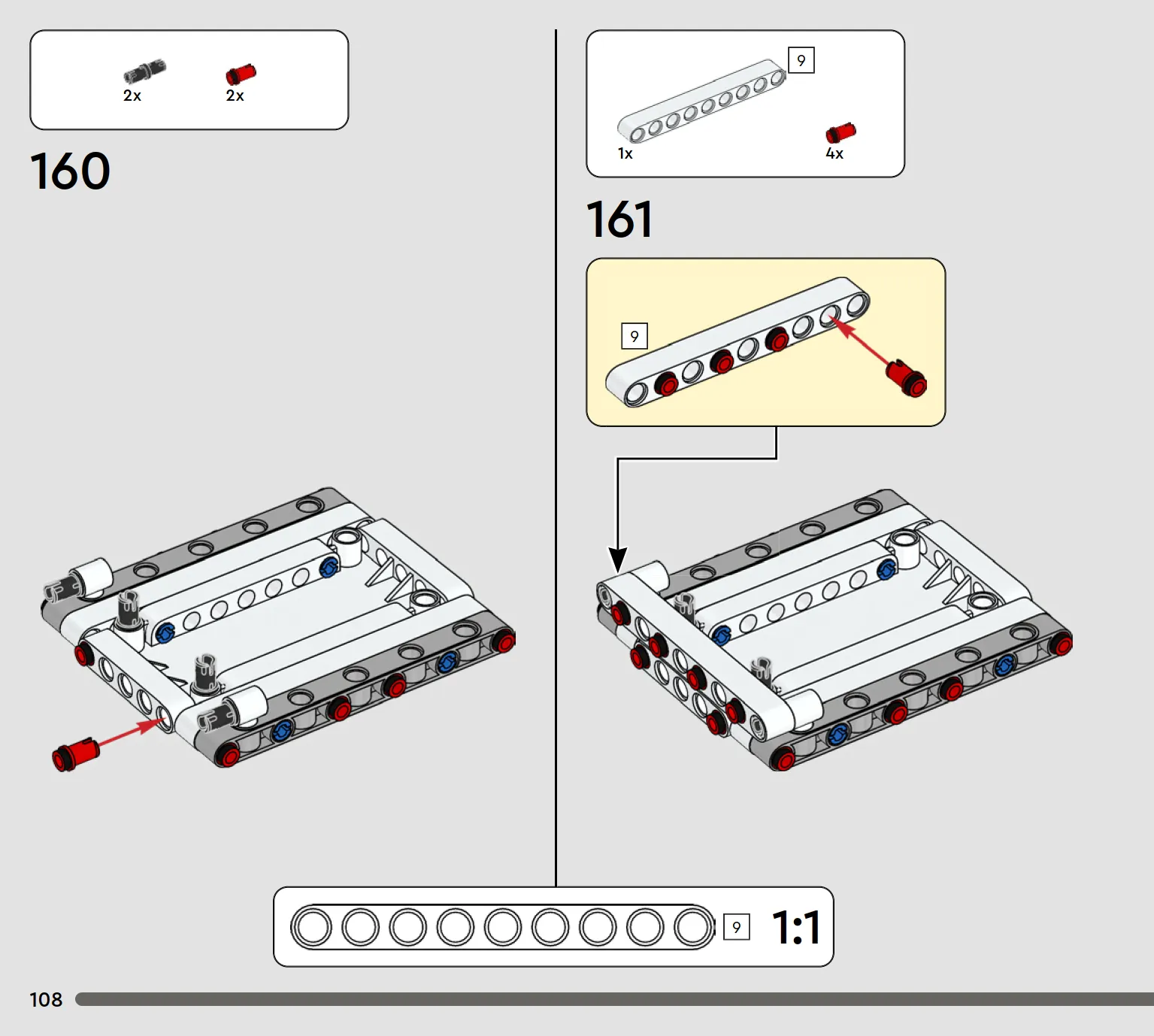 2x 2x

160

9

1x 4x

161

9

9 1:1

108