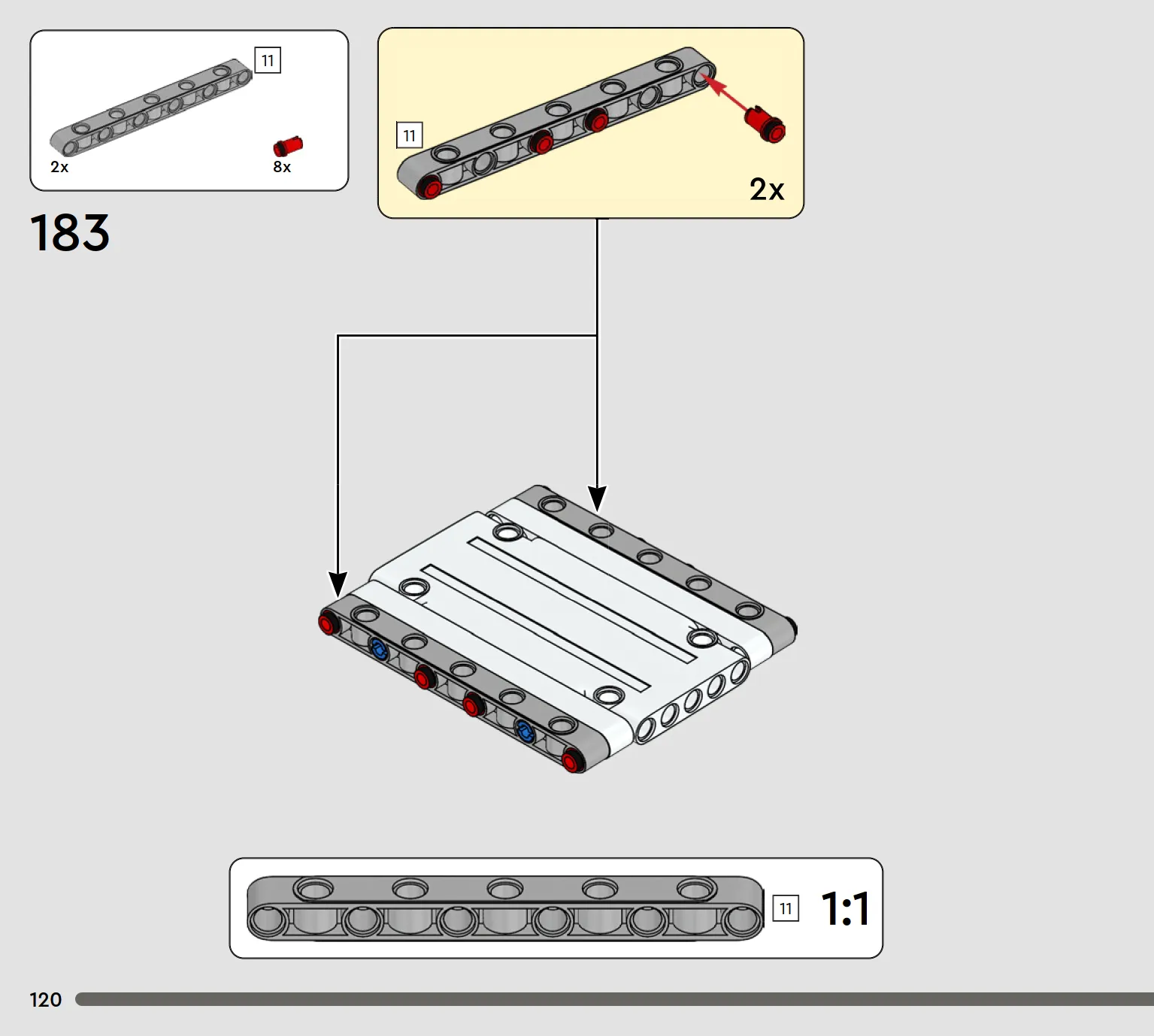 11
2x
8x
183
11
2x
11
1:1
120