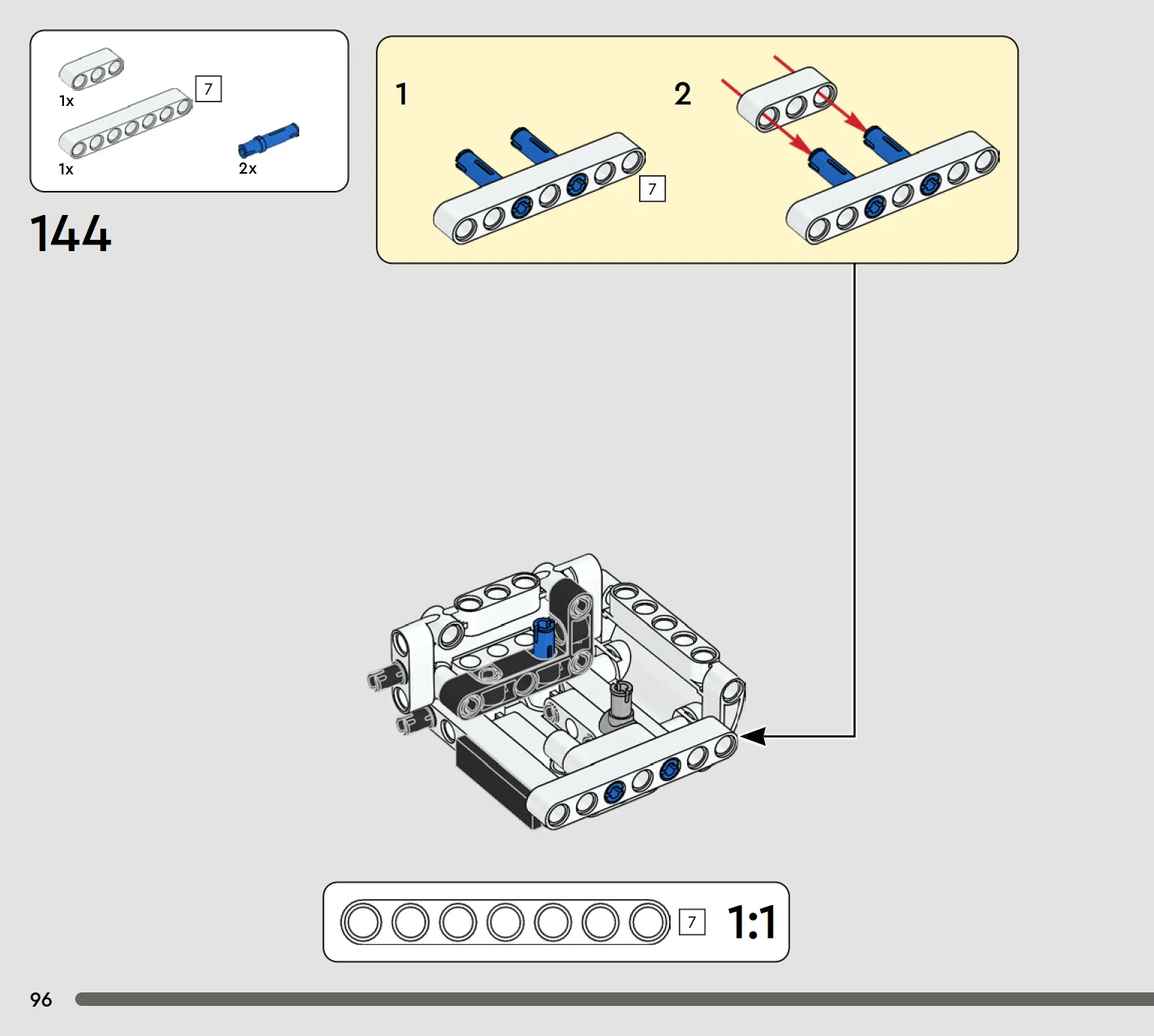 1x
7
1x
2x

144

1
7
2

7
1:1

96