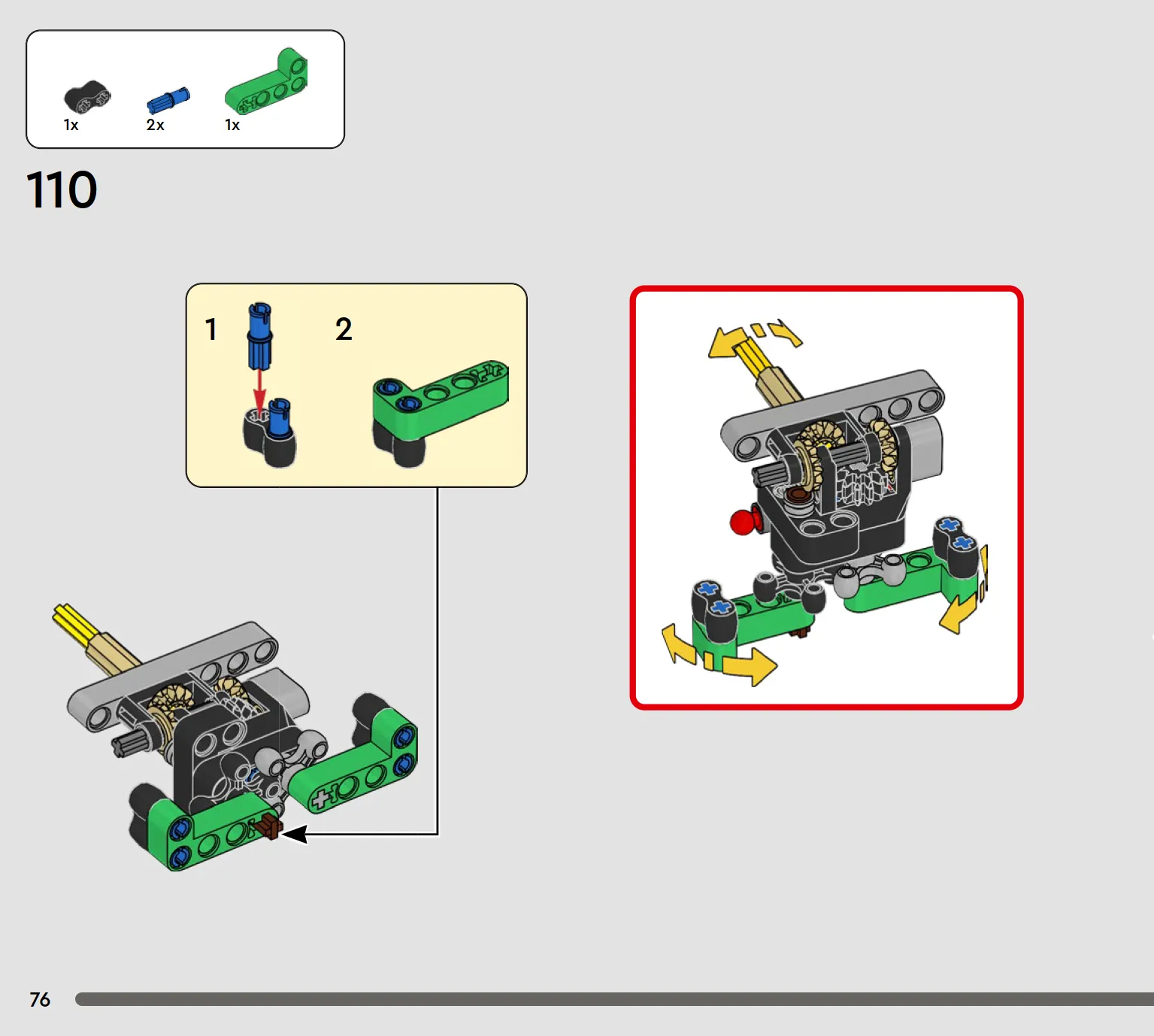 1x 2x 1x

110

1

2

76