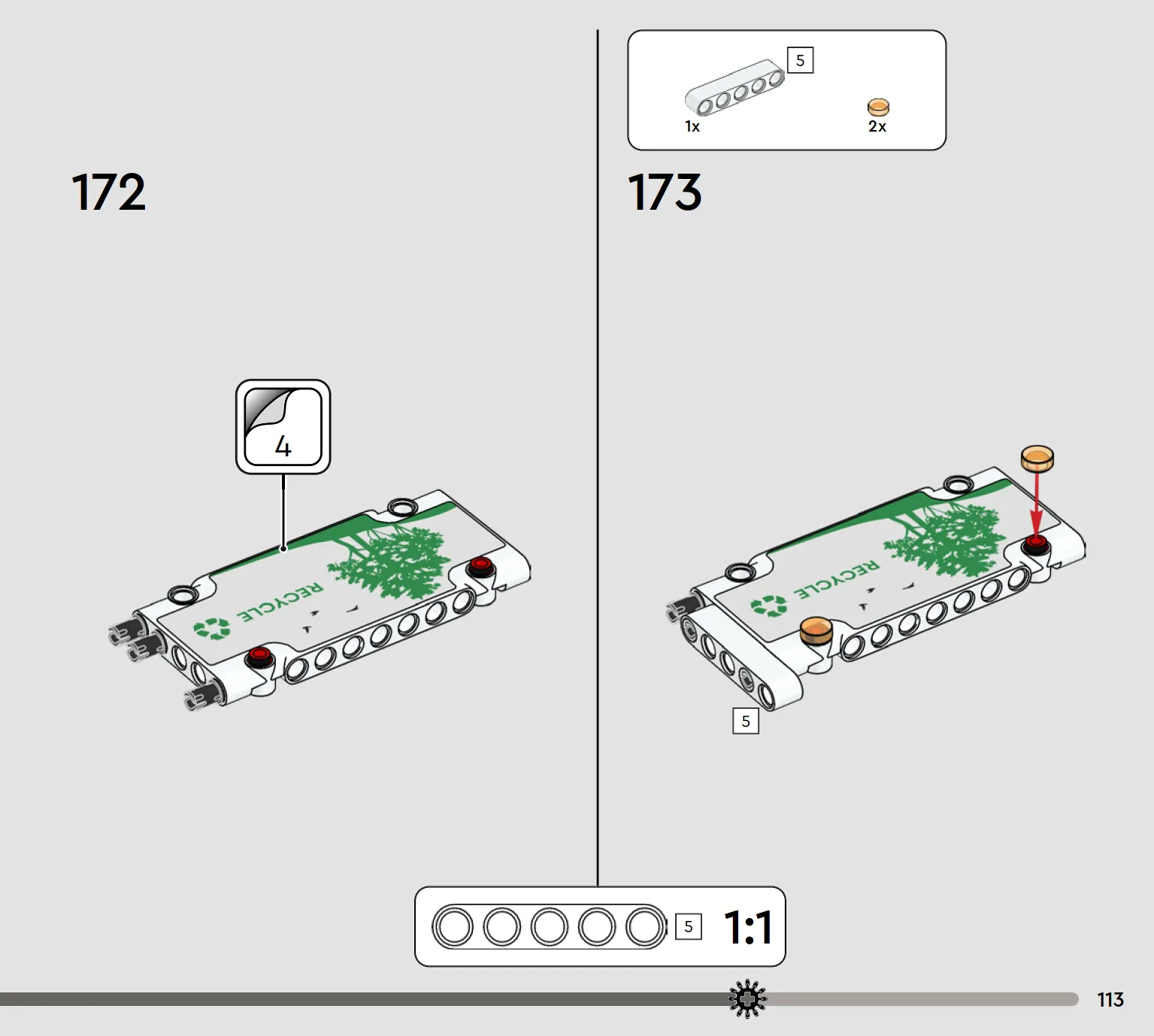 172

4

RECYCLE

5

1x

2x

173

RECYCLE

5

5

1:1

113