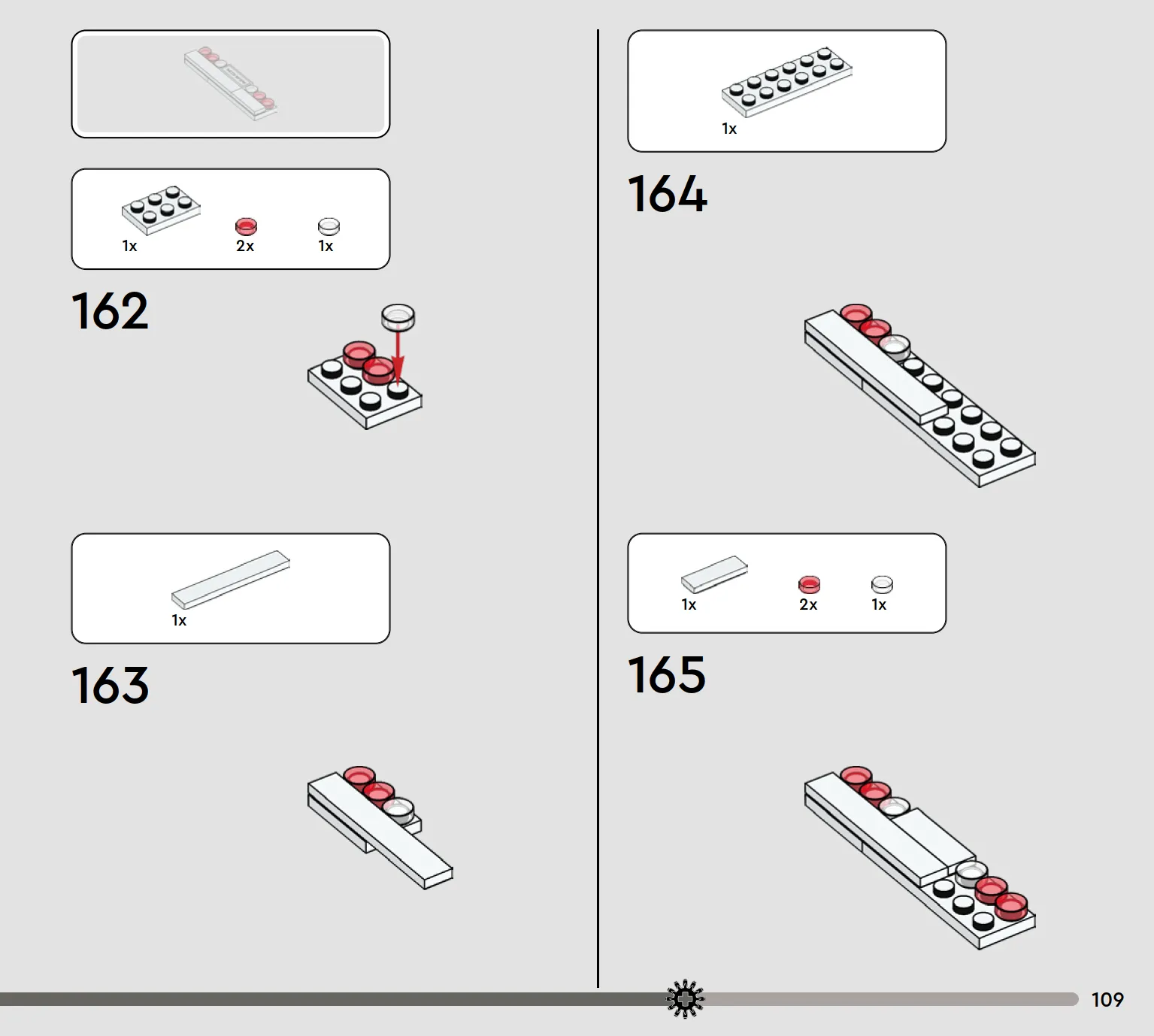 1x
2x
1x

162

1x

163

1x

164

1x
2x
1x

165

109