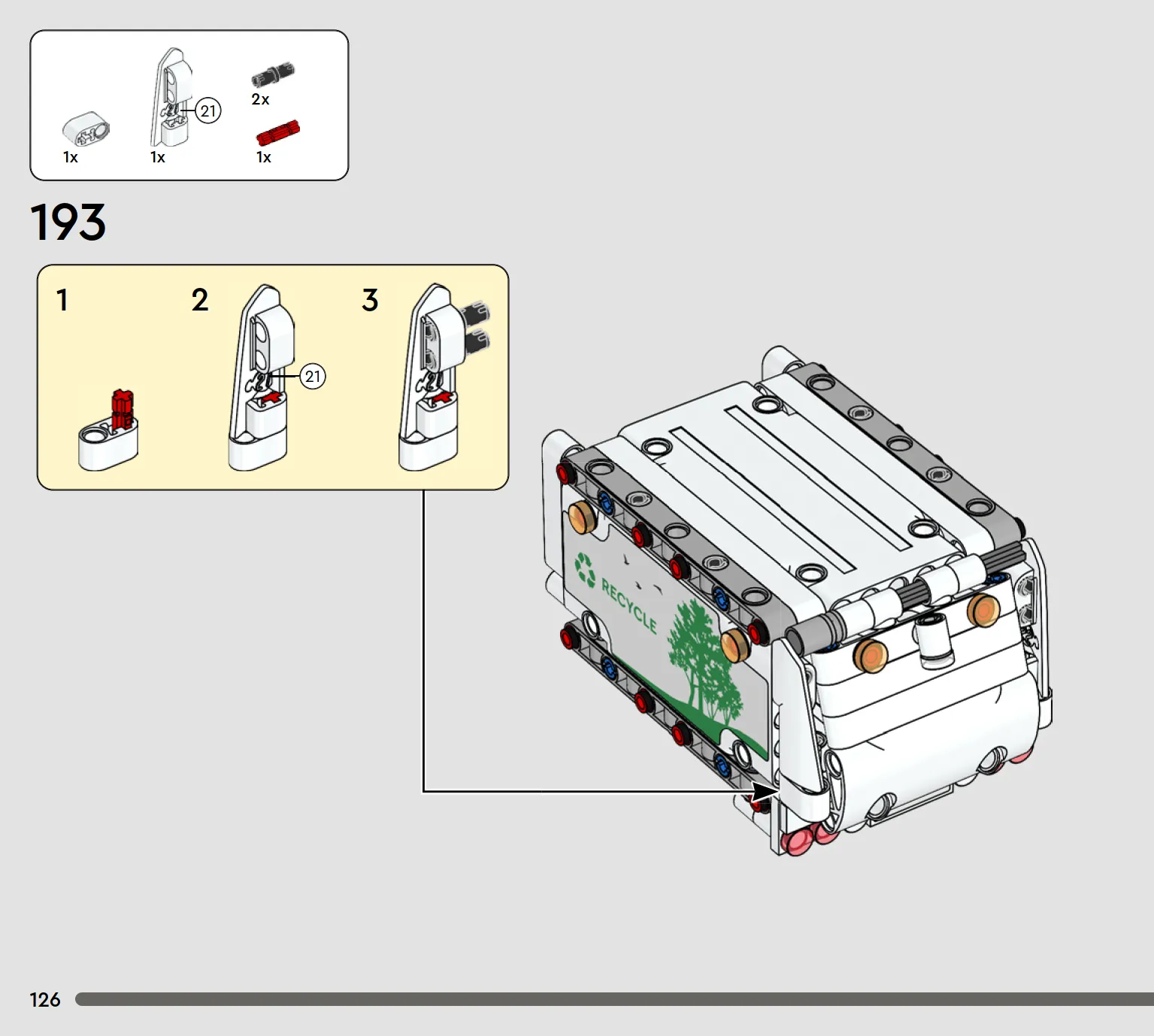 1x

21

1x

2x

1x

193

1

2

21

3

RECYCLE

126