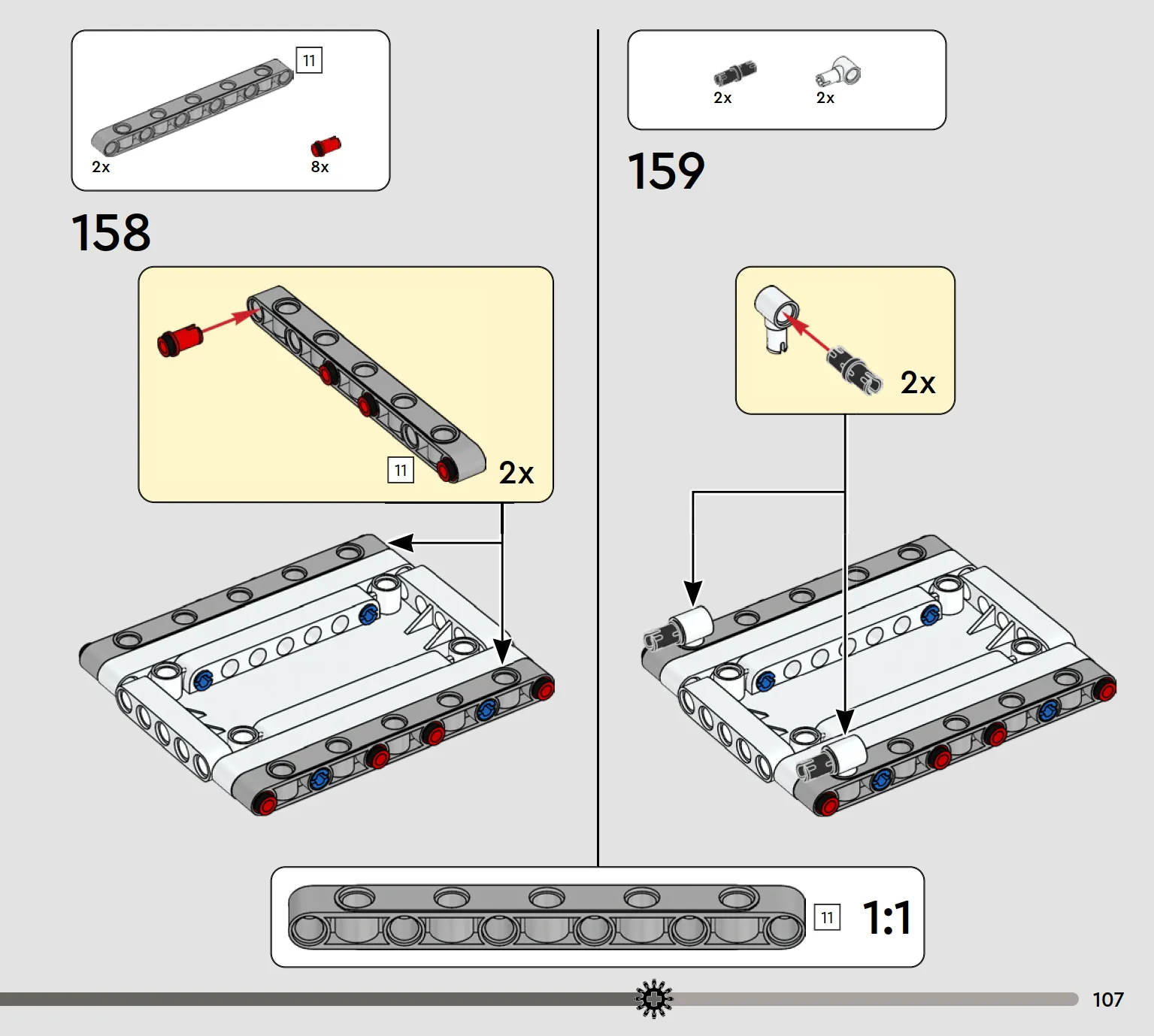 11
2x
8x

158

11
2x

2x
2x

159

2x

11
1:1

107