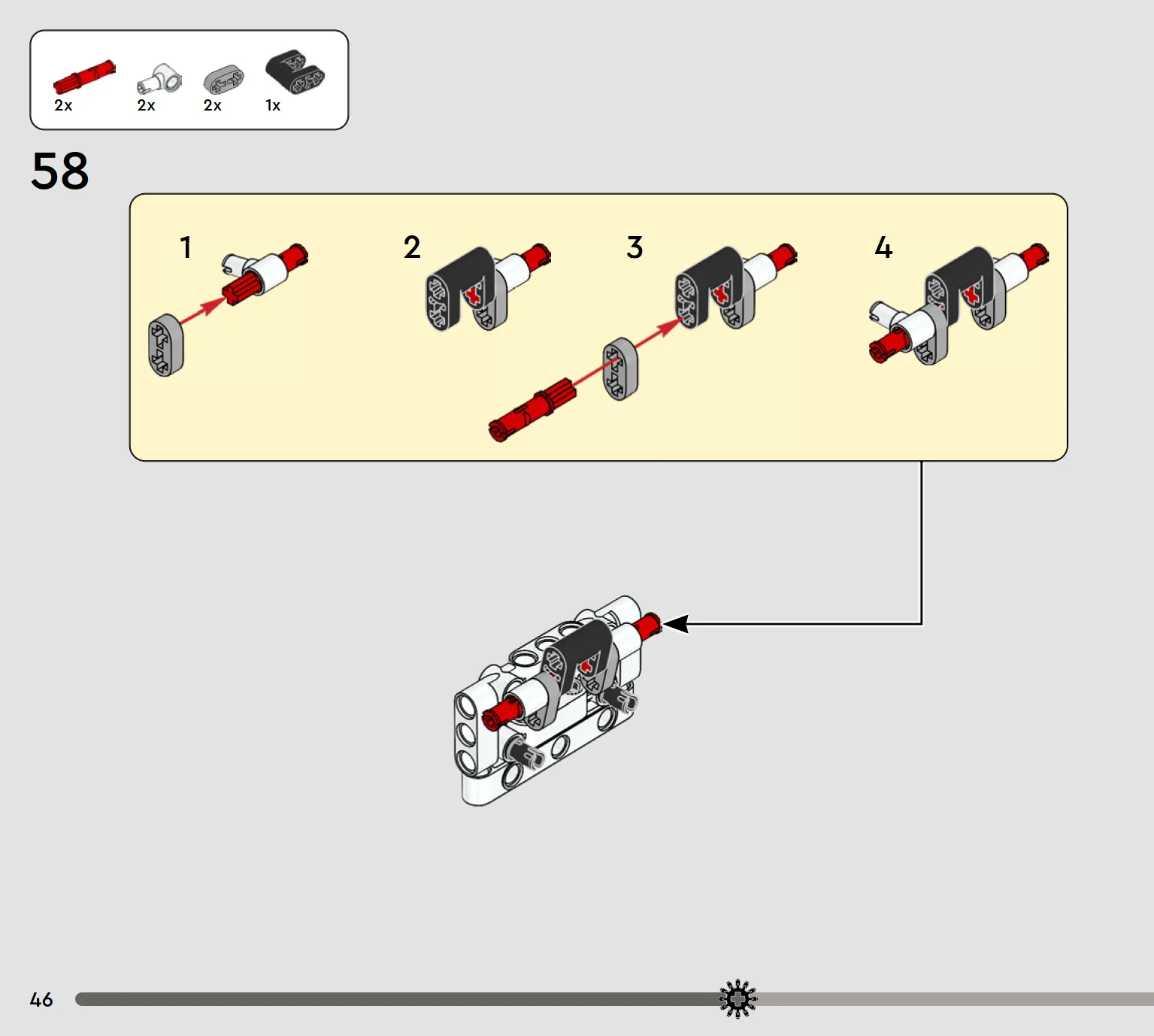 2x 2x 2x 1x

58

1

2

3

4

46