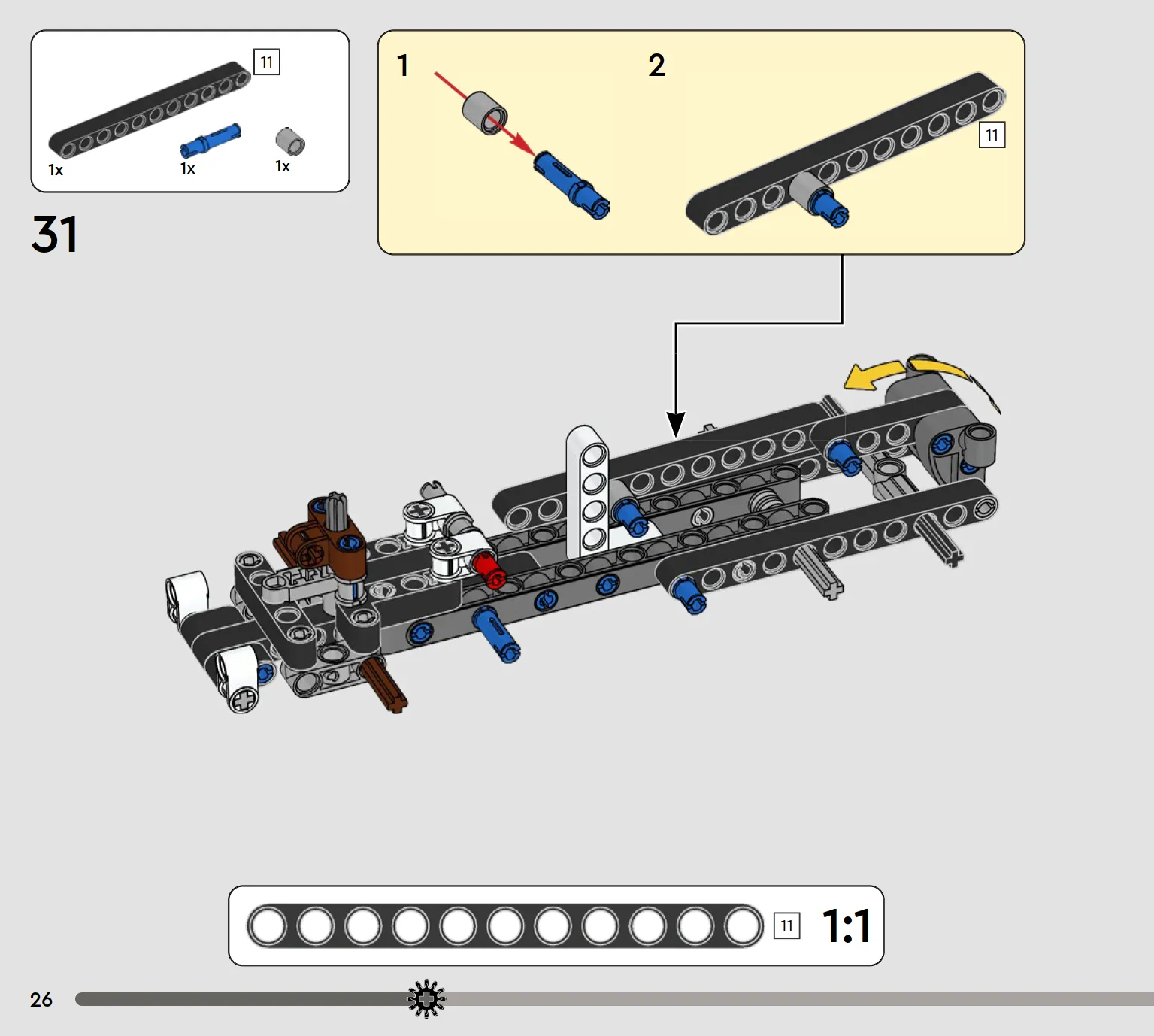 11
1x
1x
1x

31

1
2
11

11 1:1

26