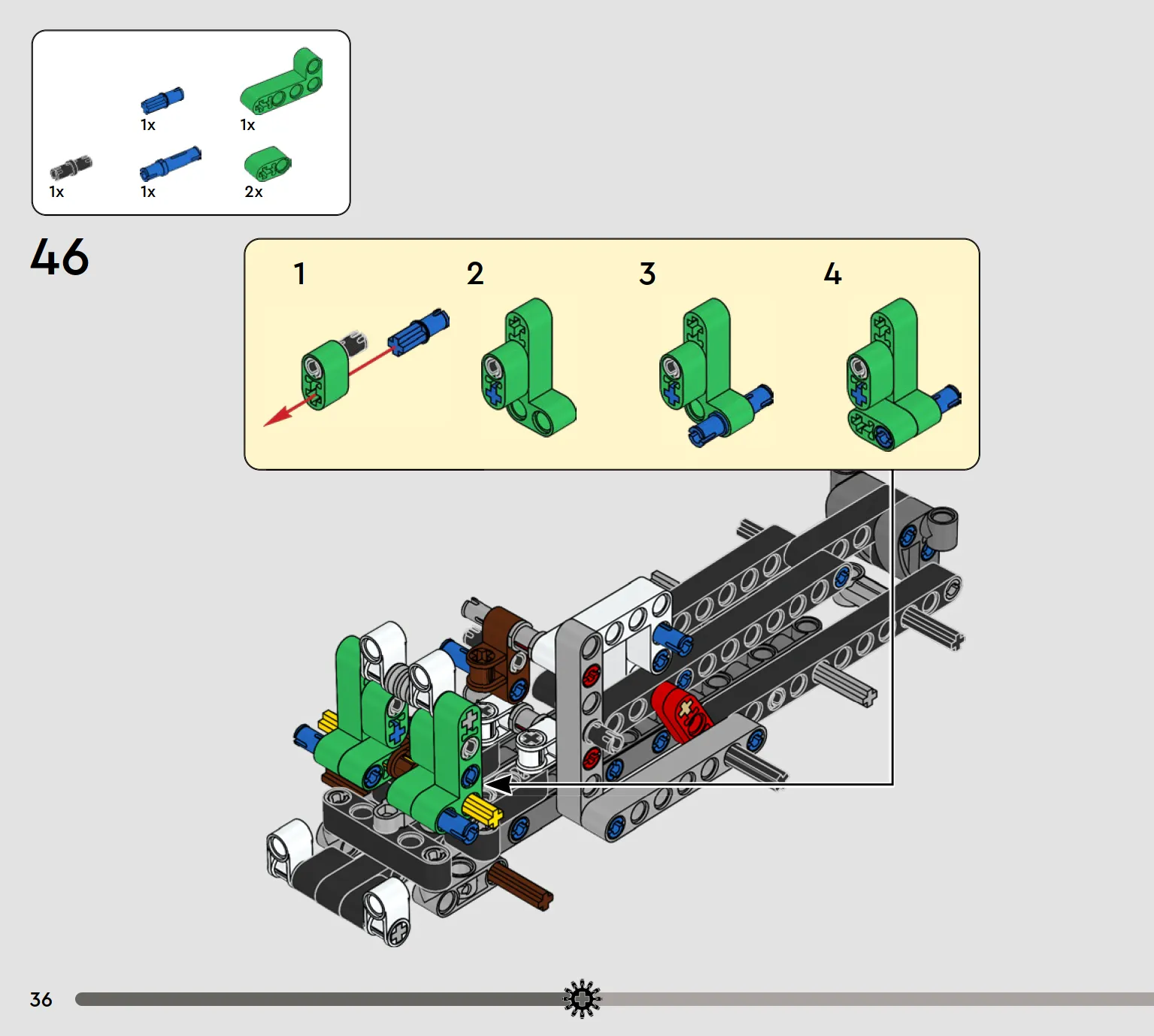 1x
1x
1x
1x
2x

46

1
2
3
4

36