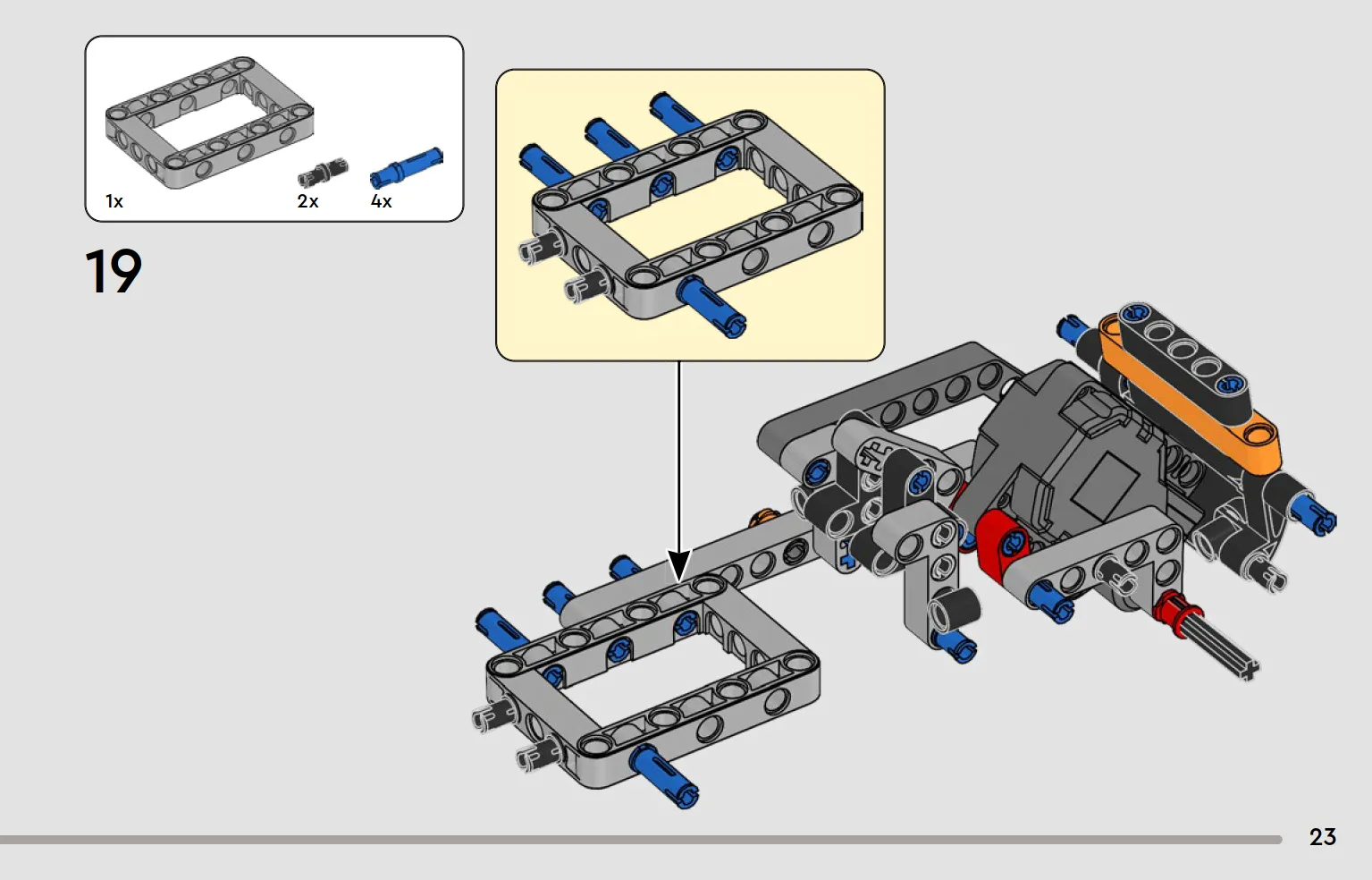 1x
2x
4x

19

23