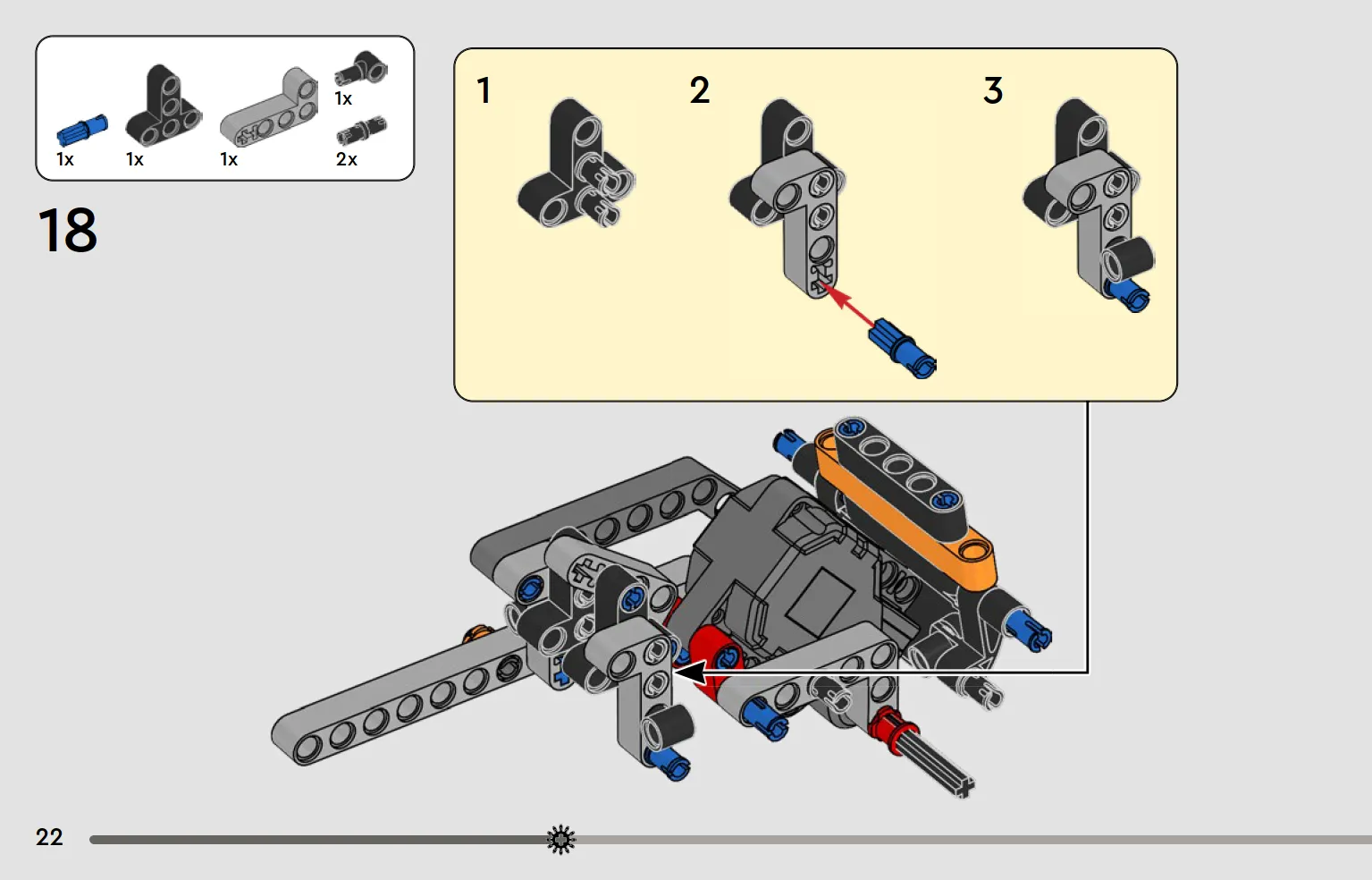 1x 1x 1x 1x 2x

18

1

2

3

22